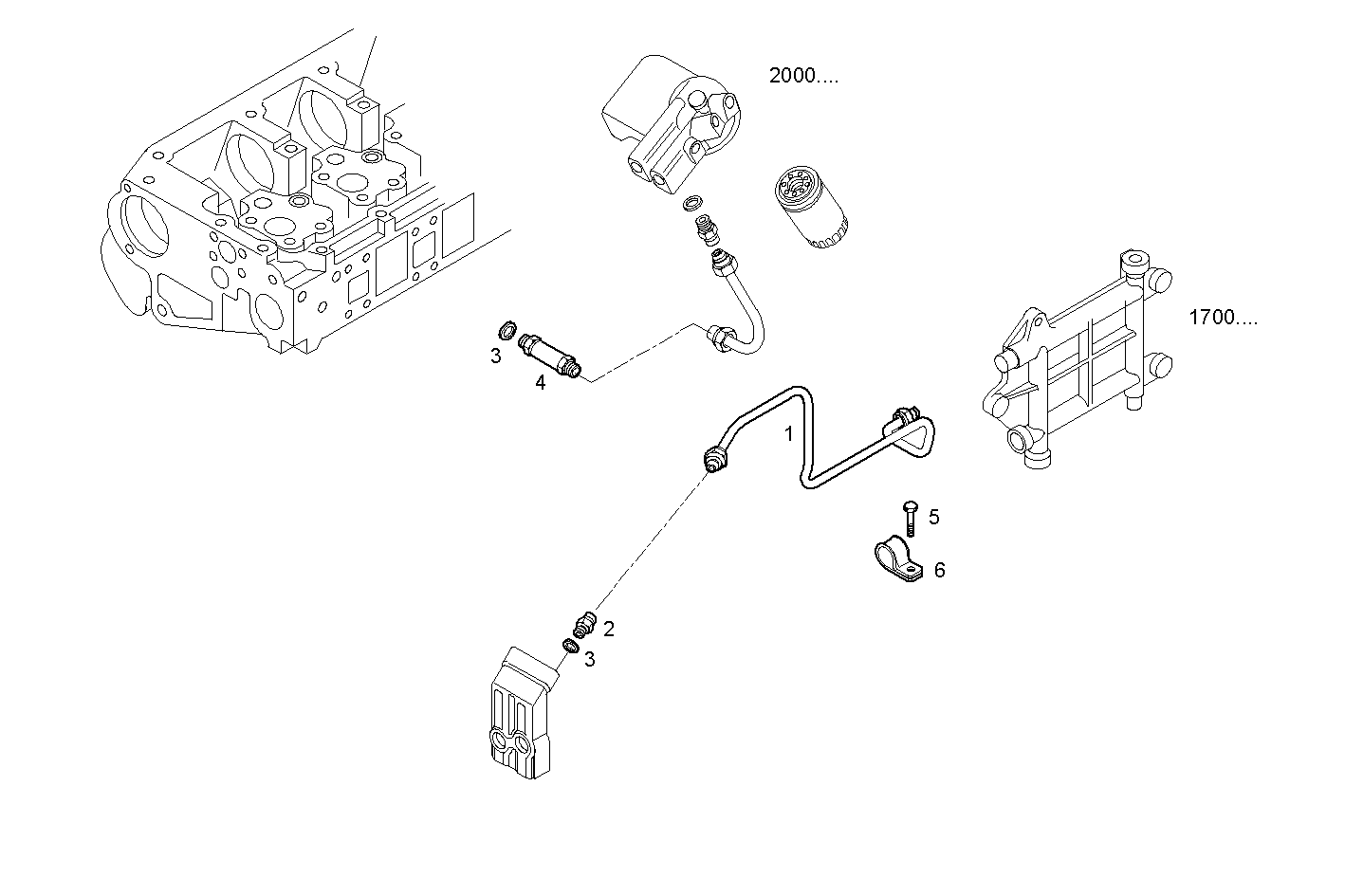 2000....

1700....

3
4

1

5

6

2
3