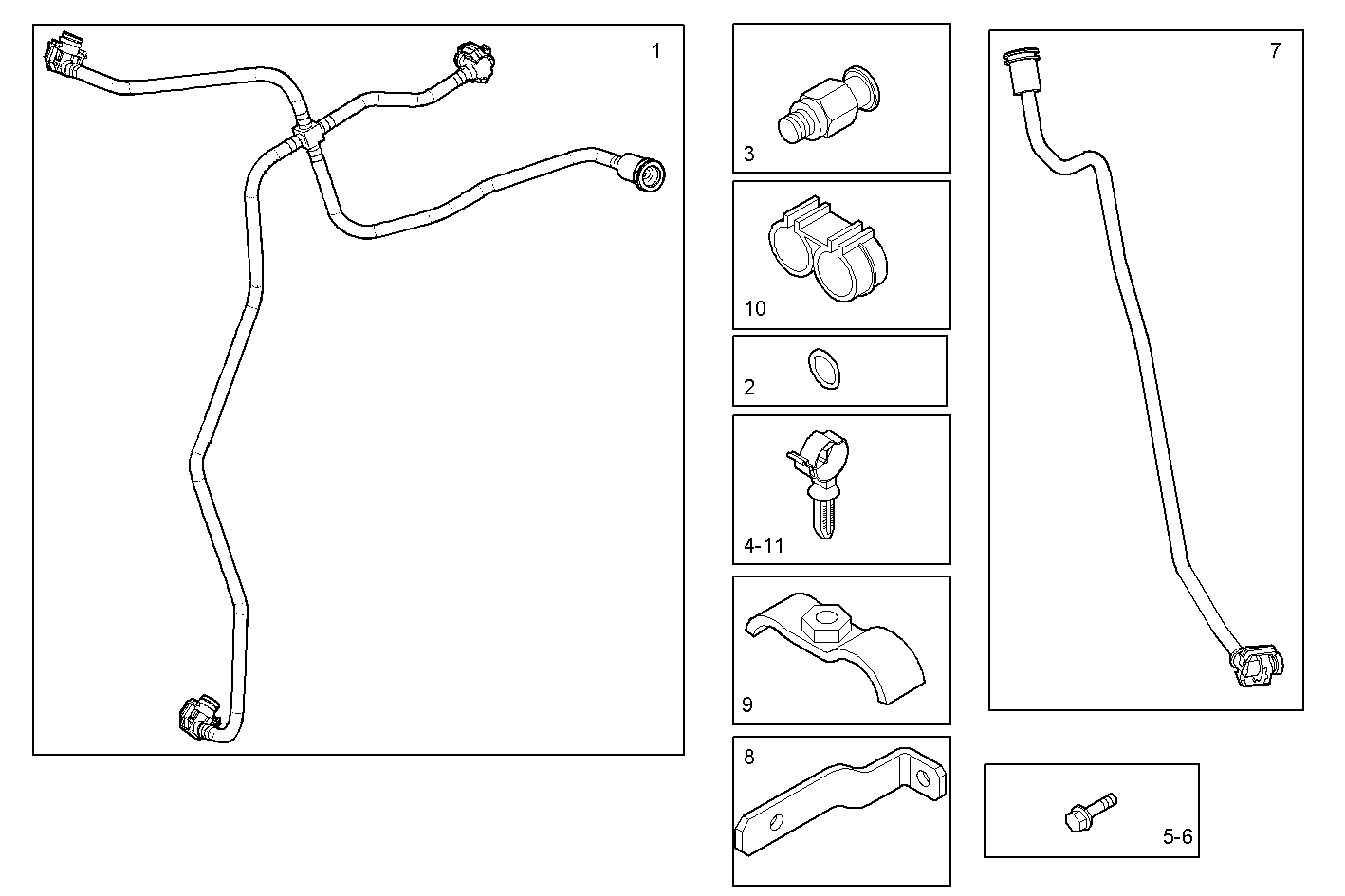 1

3

10

2

4-11

9

8

7

5-6