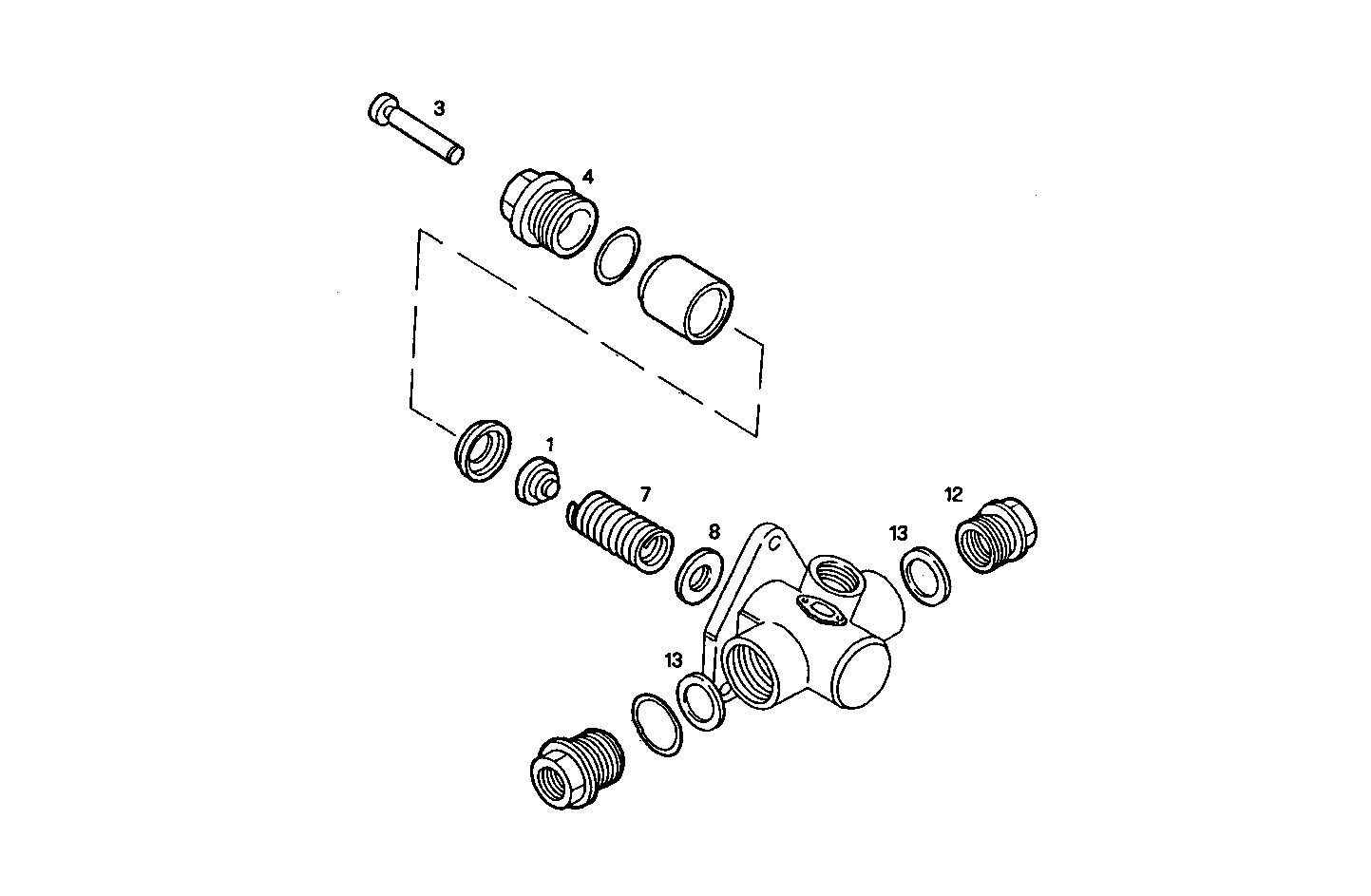 3
4
1
7
8
13
12
13