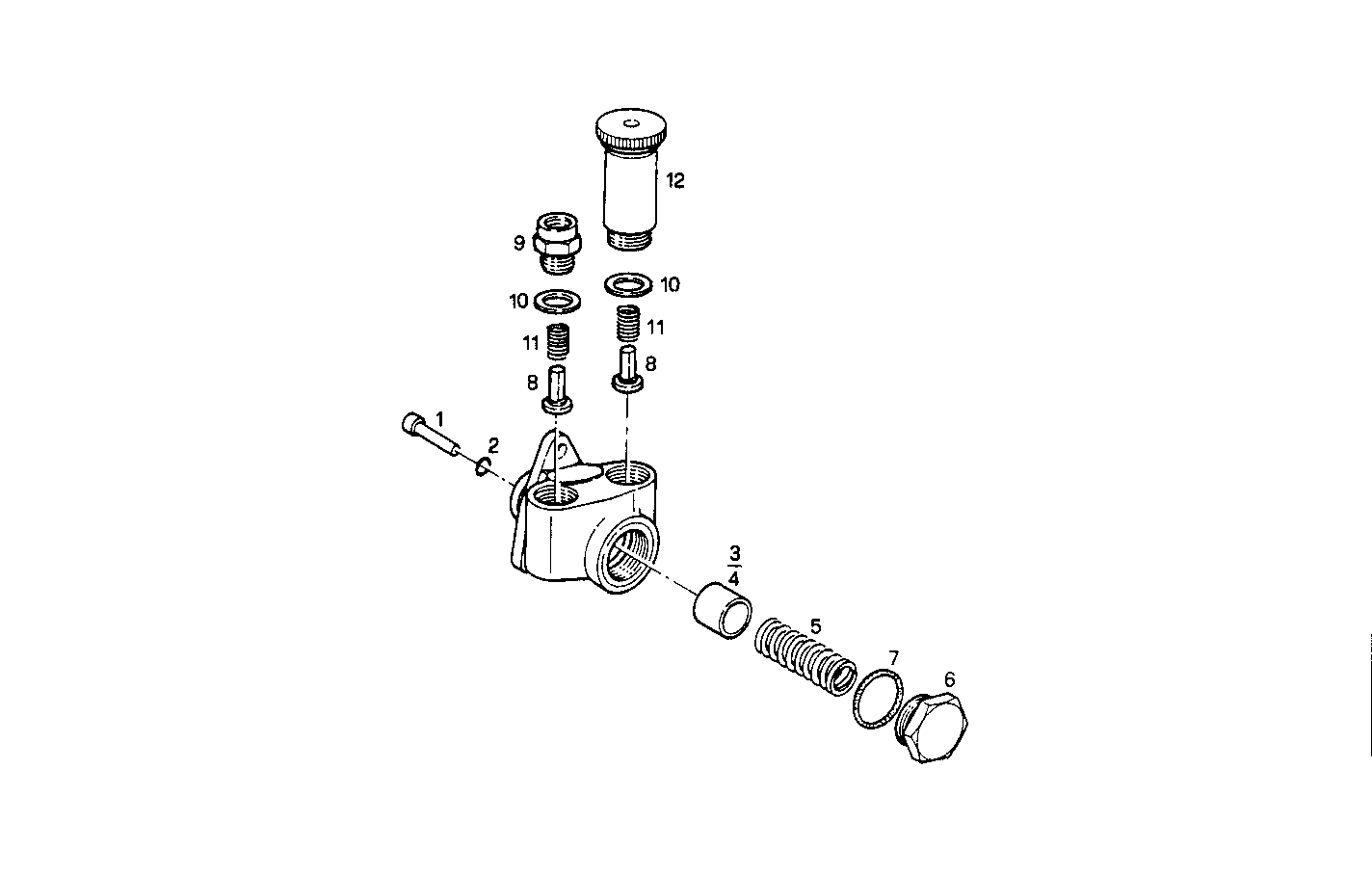 12
9
10
10
11
11
8
8
1
2
3
4
5
7
6