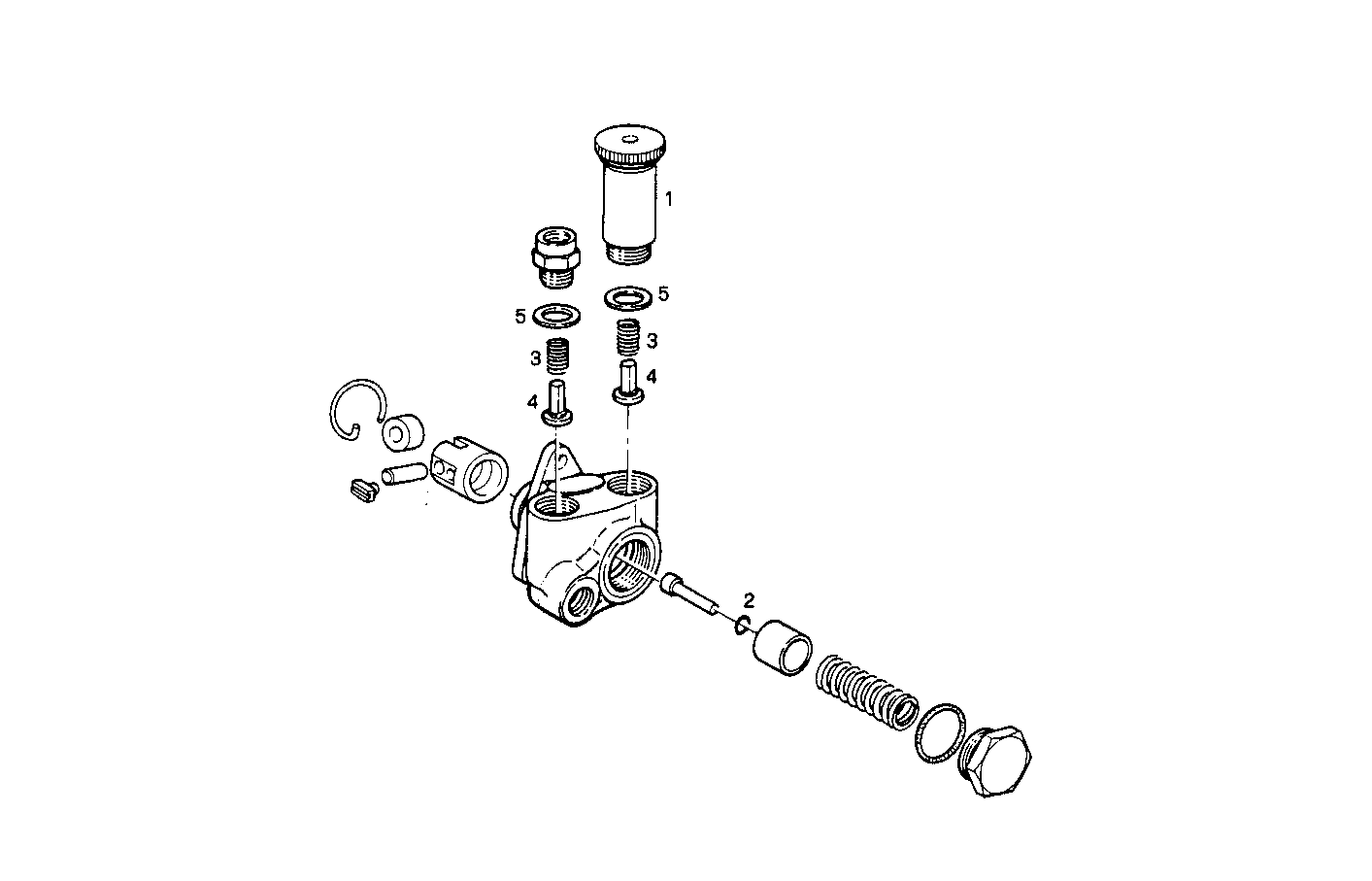 1
5
5
3
3
4
4
2