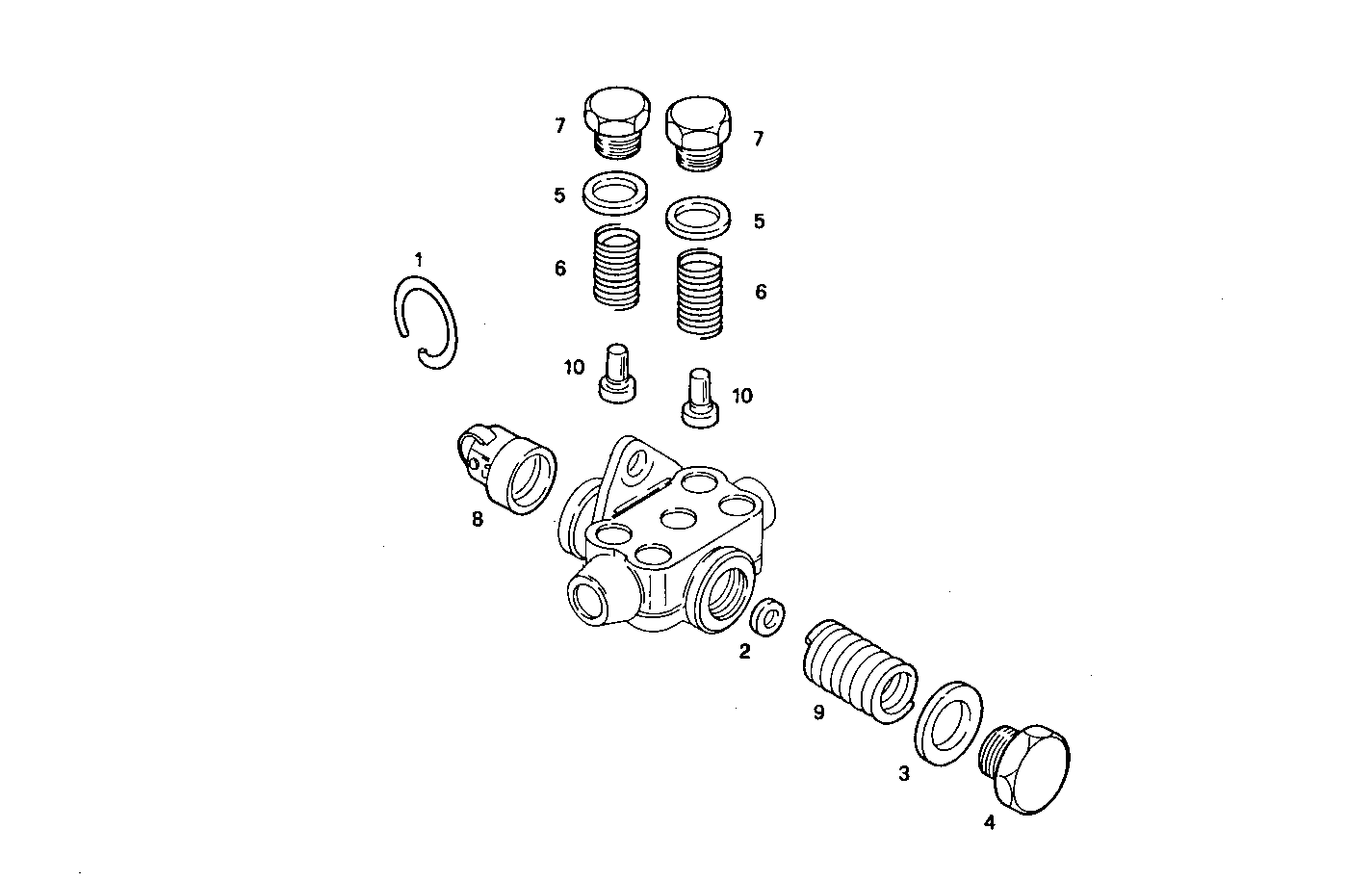 7
7
5
5
1
6
6
10
10
8
2
9
3
4