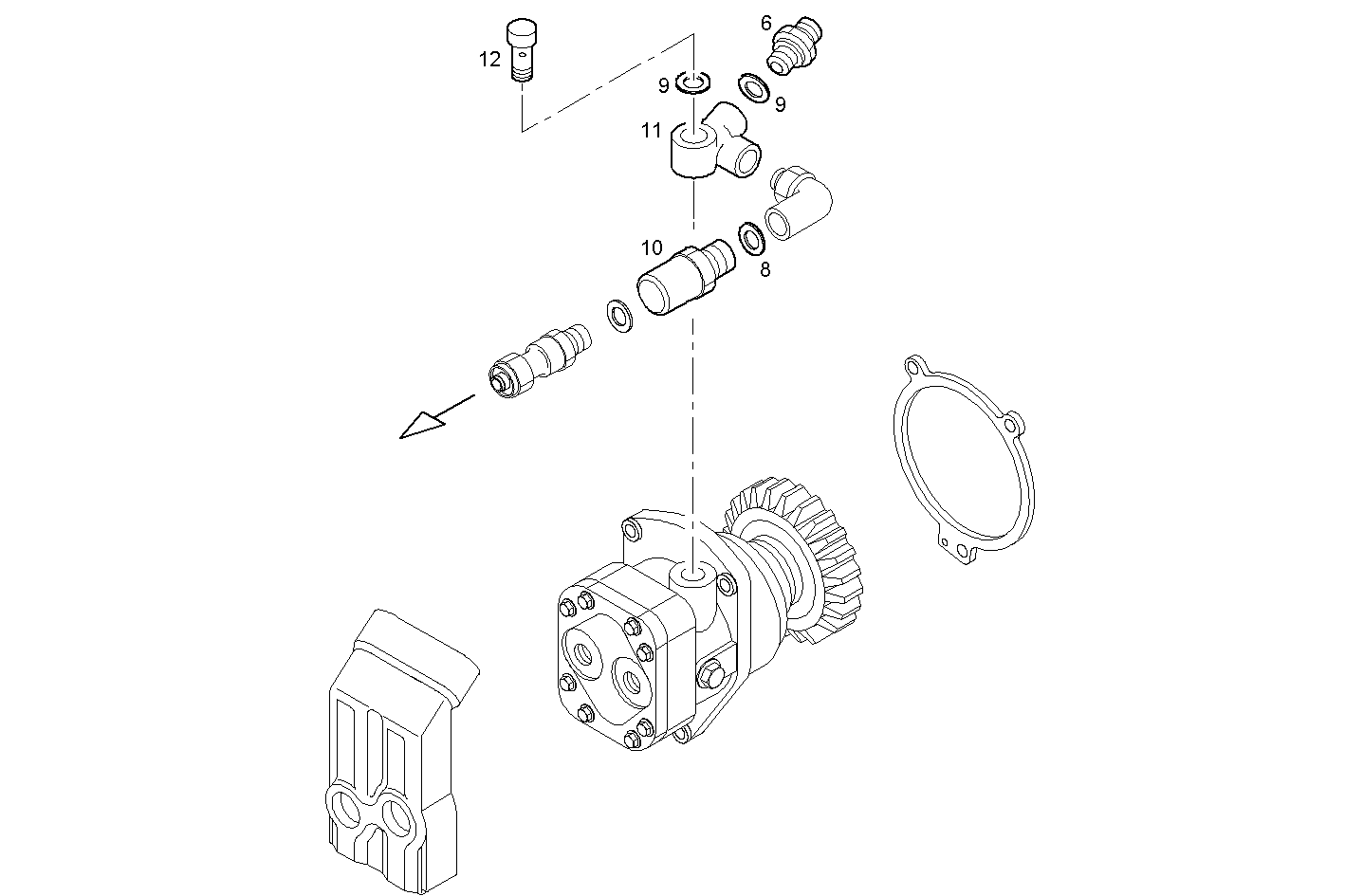 12
6
9
9
11
10
8