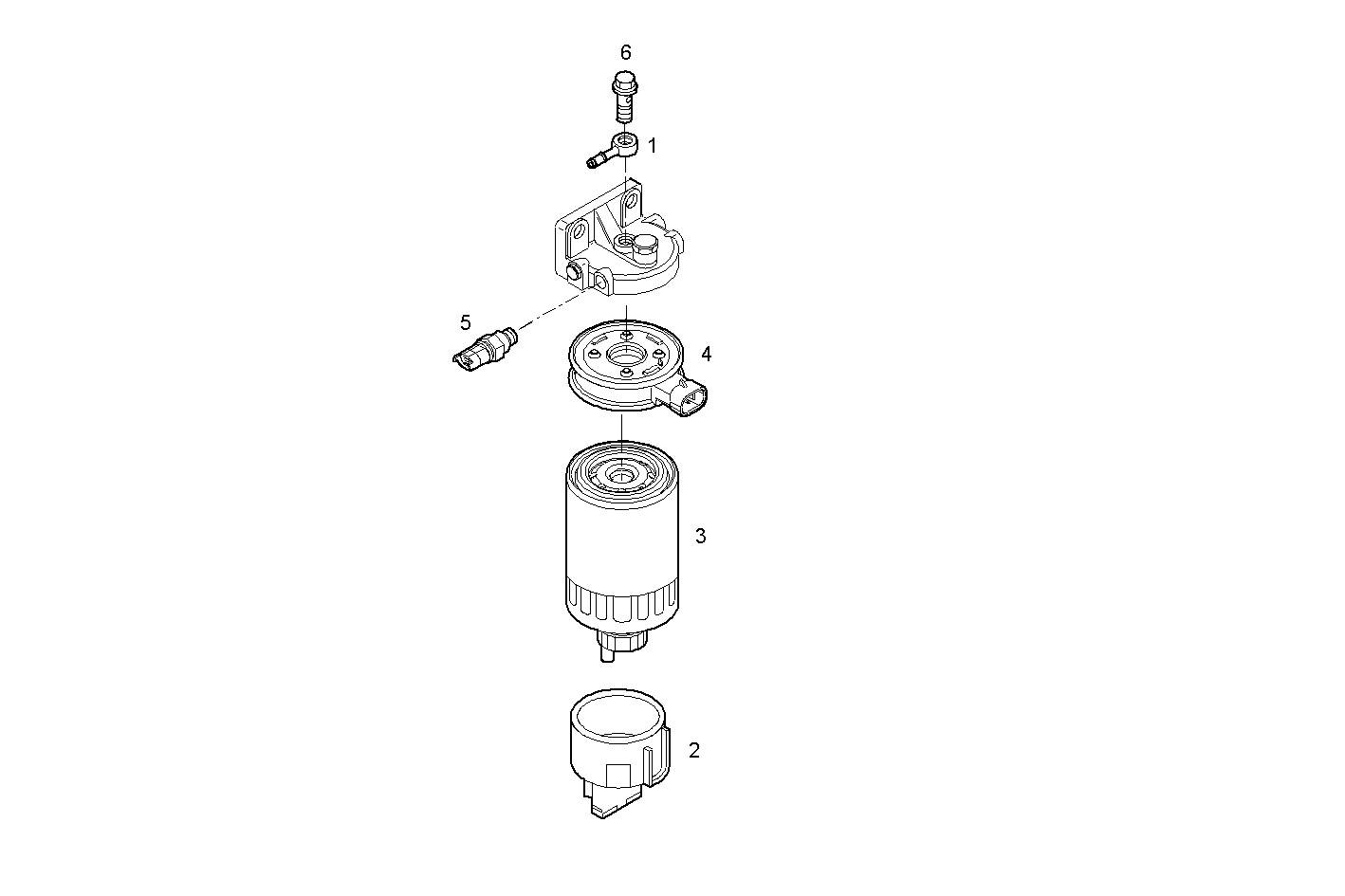 6
1
5
4
3
2