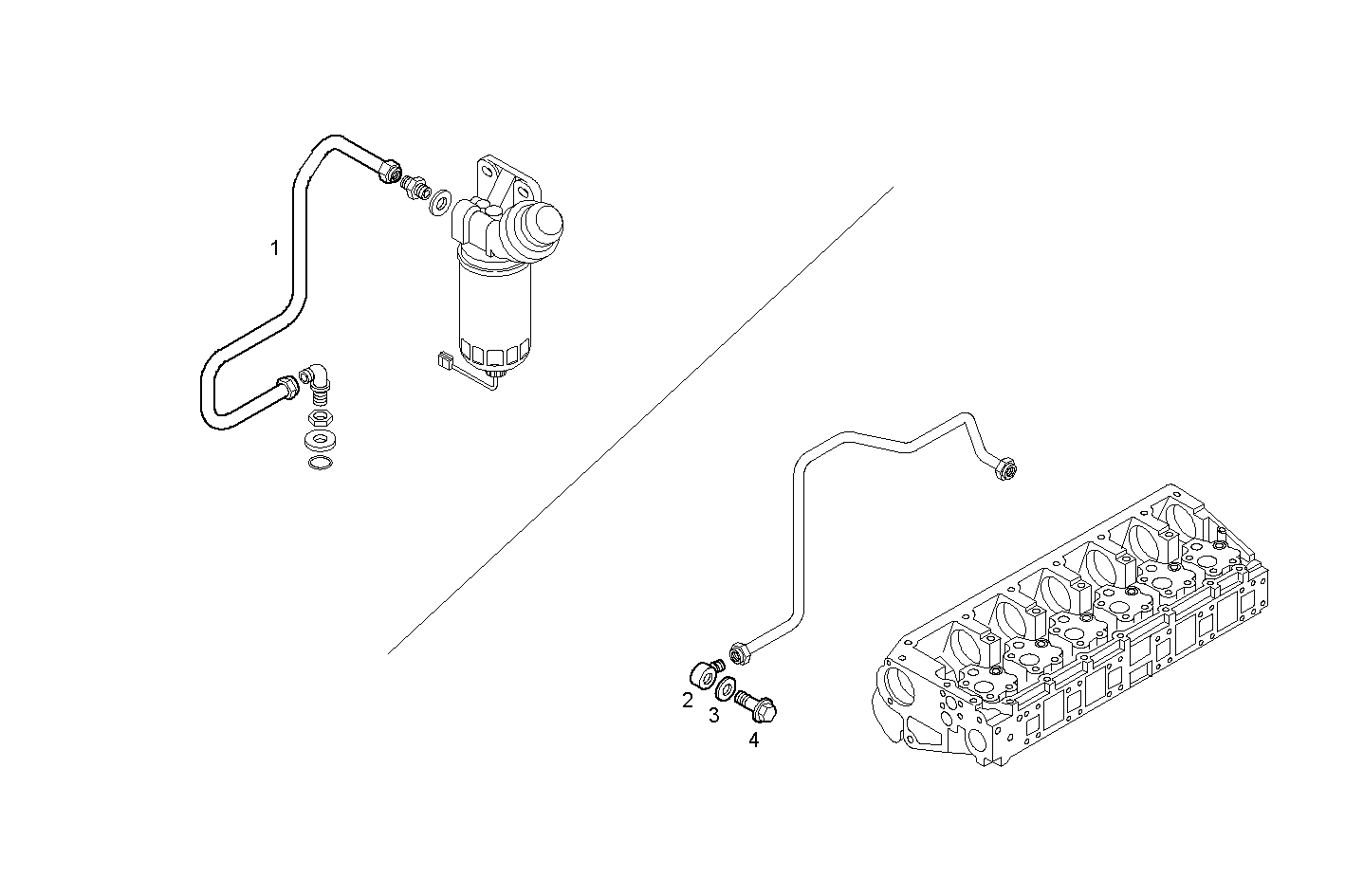 1

2
3
4