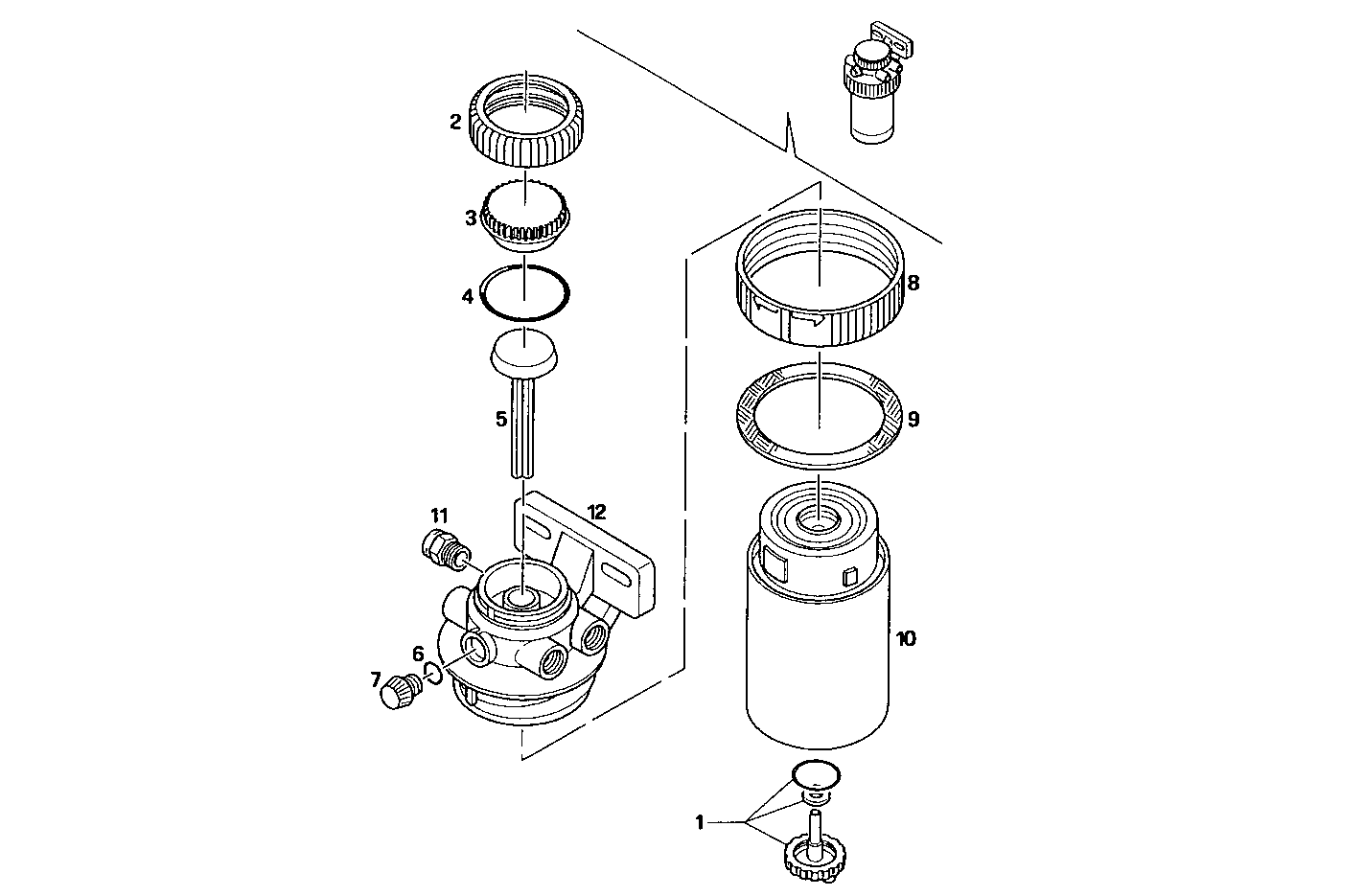 2
3
4
5
11
12
6
7
8
9
10
1