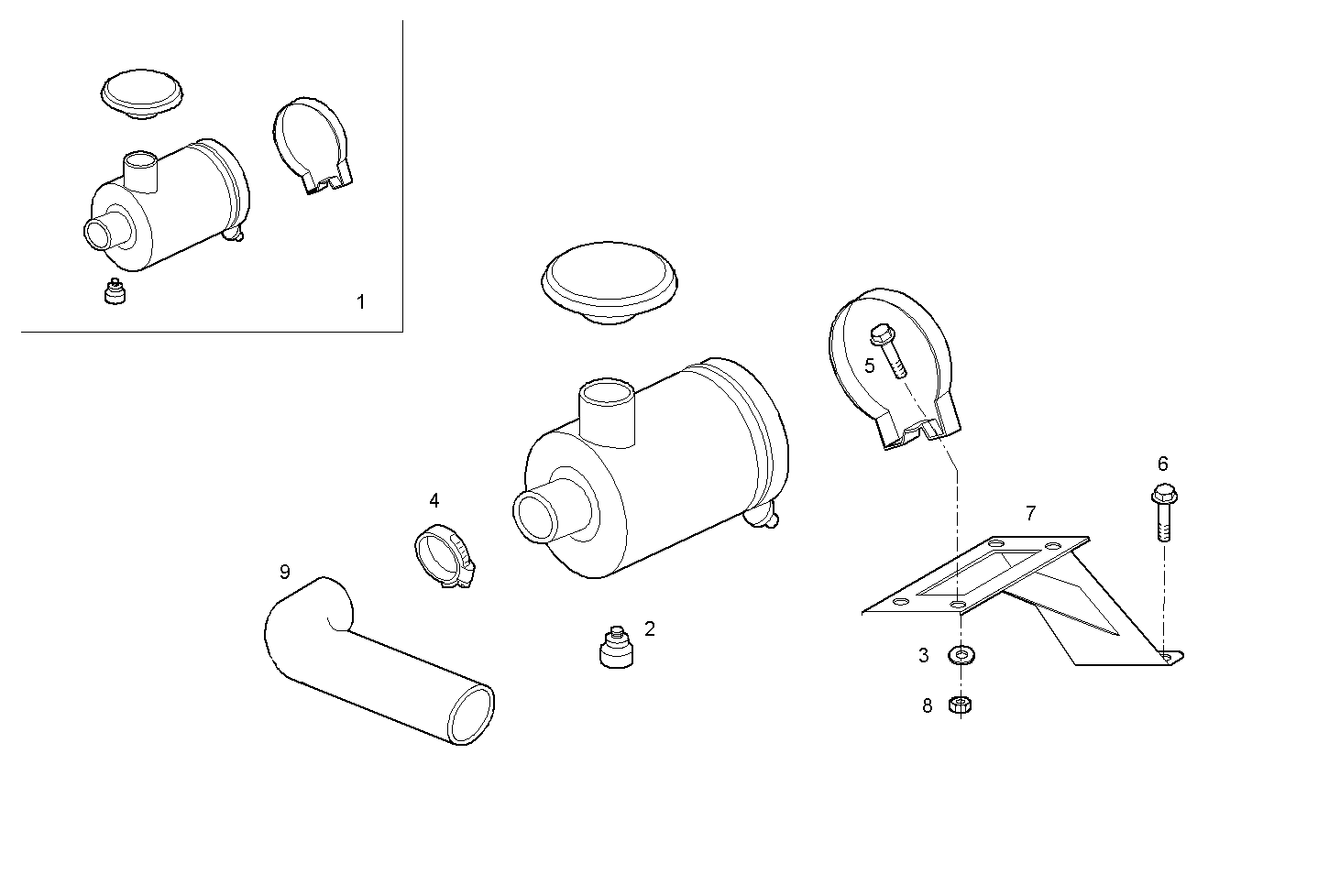 1
5
6
4
7
9
2
3
8