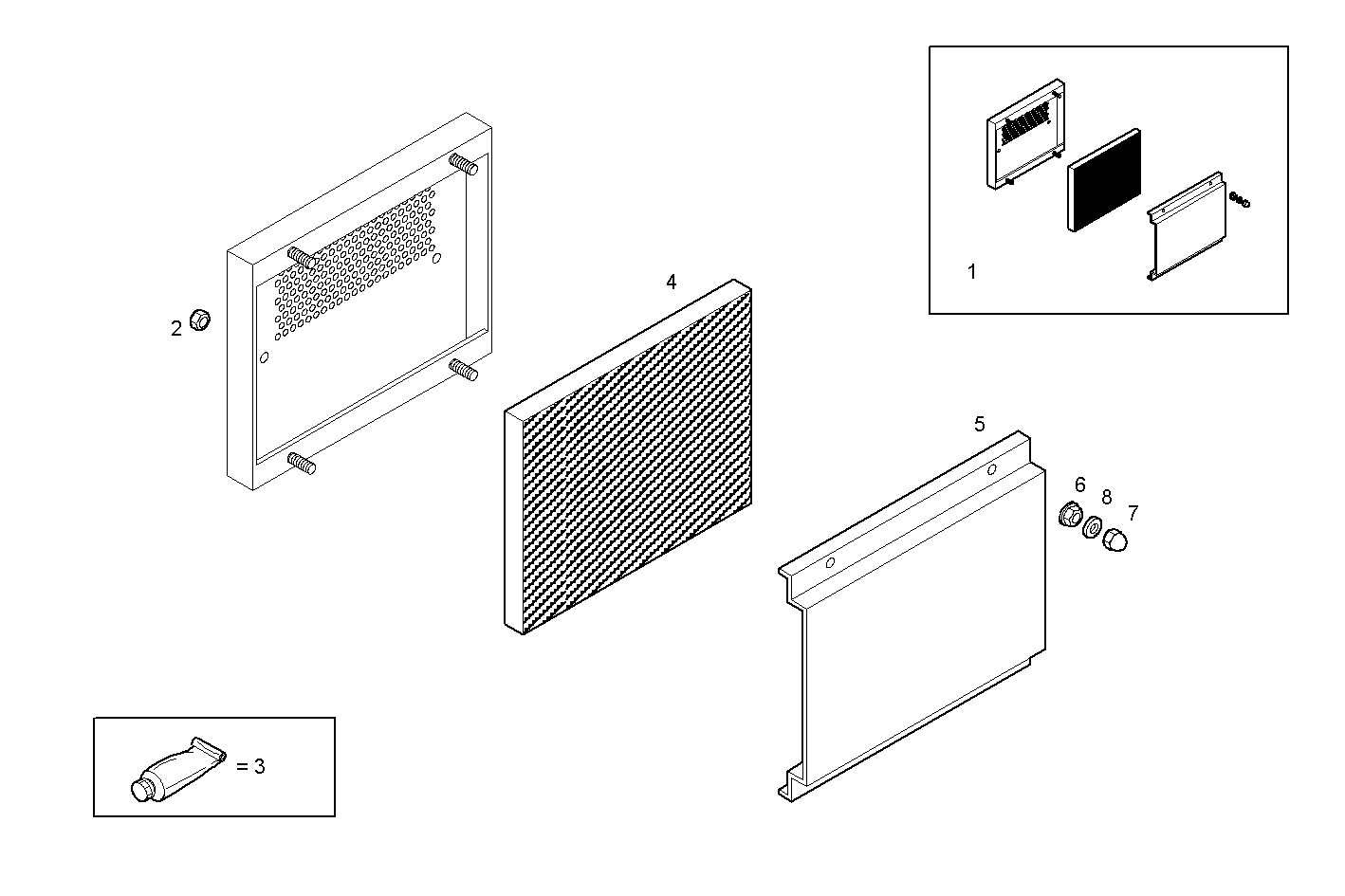 1

2

4

5

6

8

7

= 3