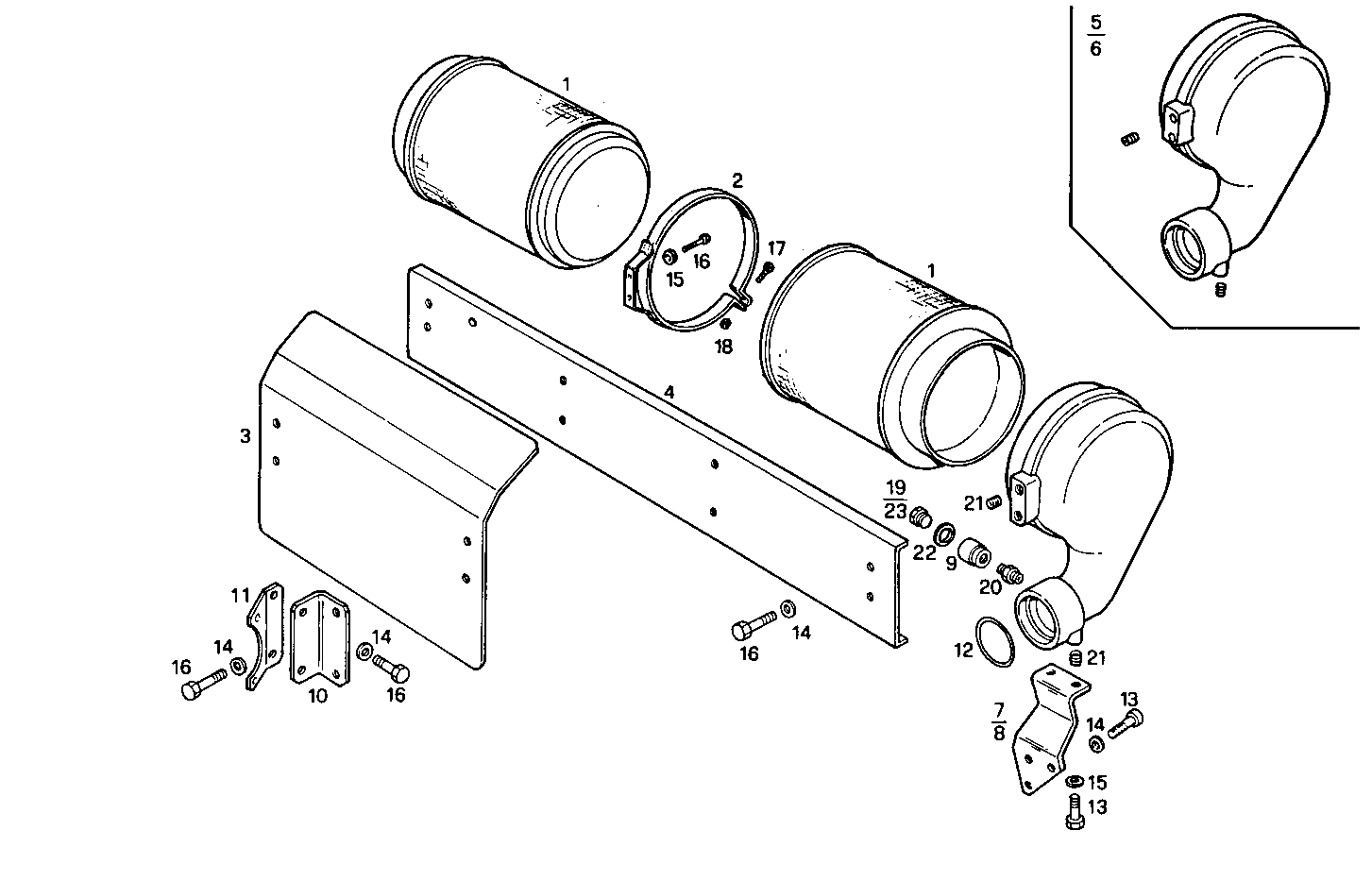 $\frac{5}{6}$

1

2

16

15

17

18

1

4

3

$\frac{19}{23}$

21

22

9

20

12

21

11

14

16

10

14

16

16

14

$\frac{7}{8}$

13

14

15

13