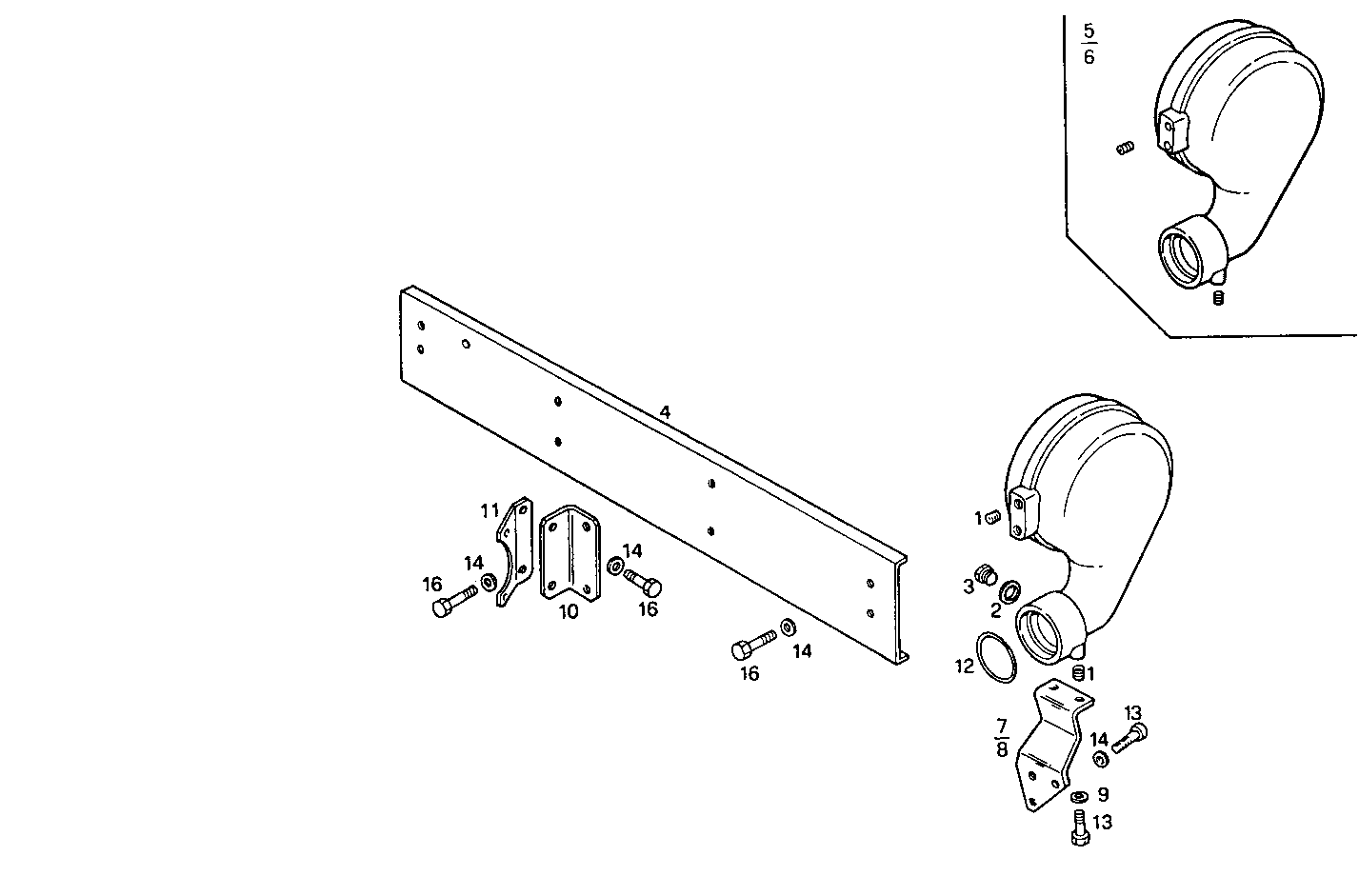 $\frac{5}{6}$

4

11

14

16

10

14

16

16

14

1

3

2

12

1

$\frac{7}{8}$

13

14

9

13