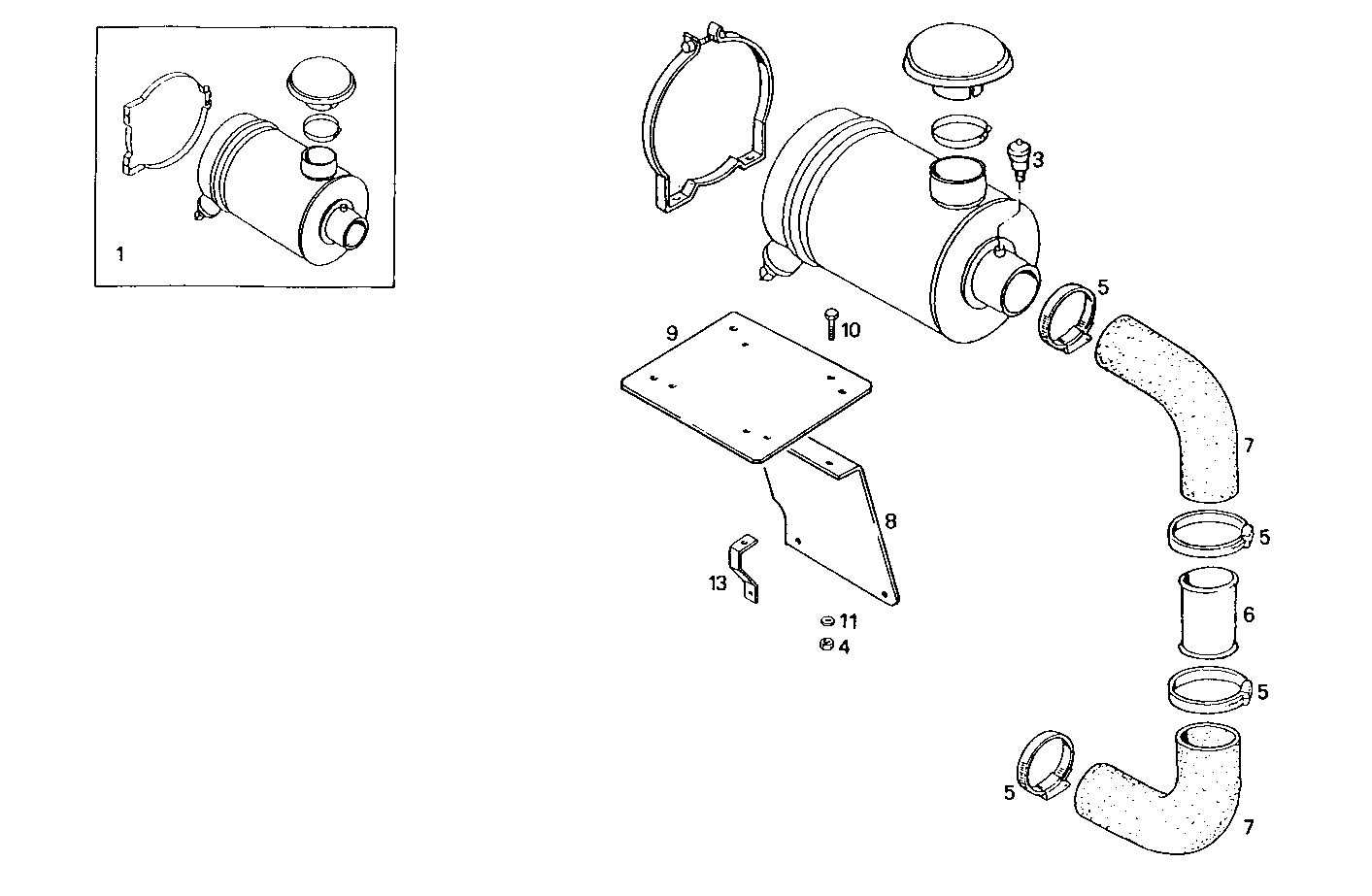 1

3

5

9

10

7

8

5

13

6

11

4

5

5

7