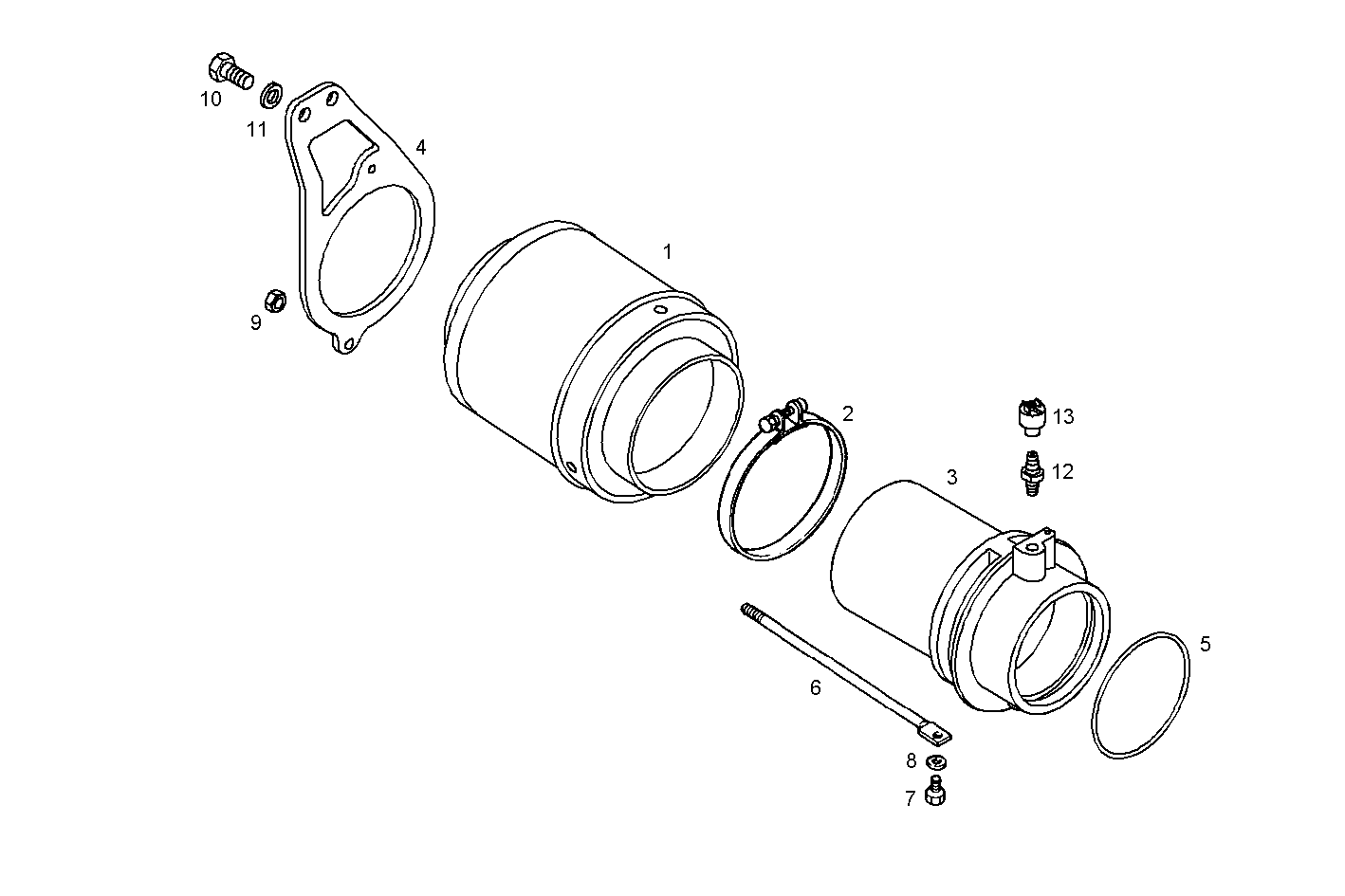 10
11
4
1
9
2
13
12
3
5
6
8
7