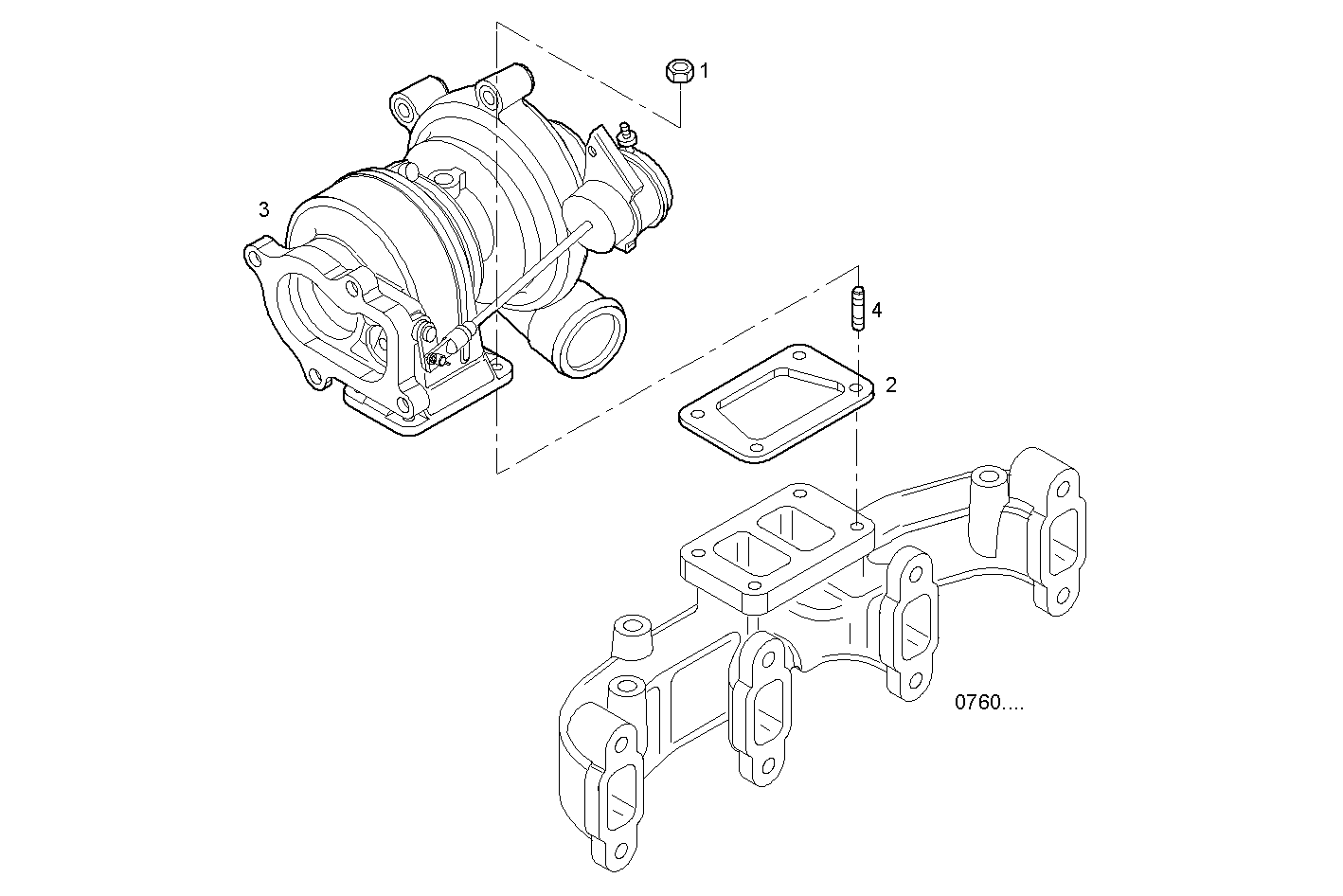 1
3
4
2
0760....