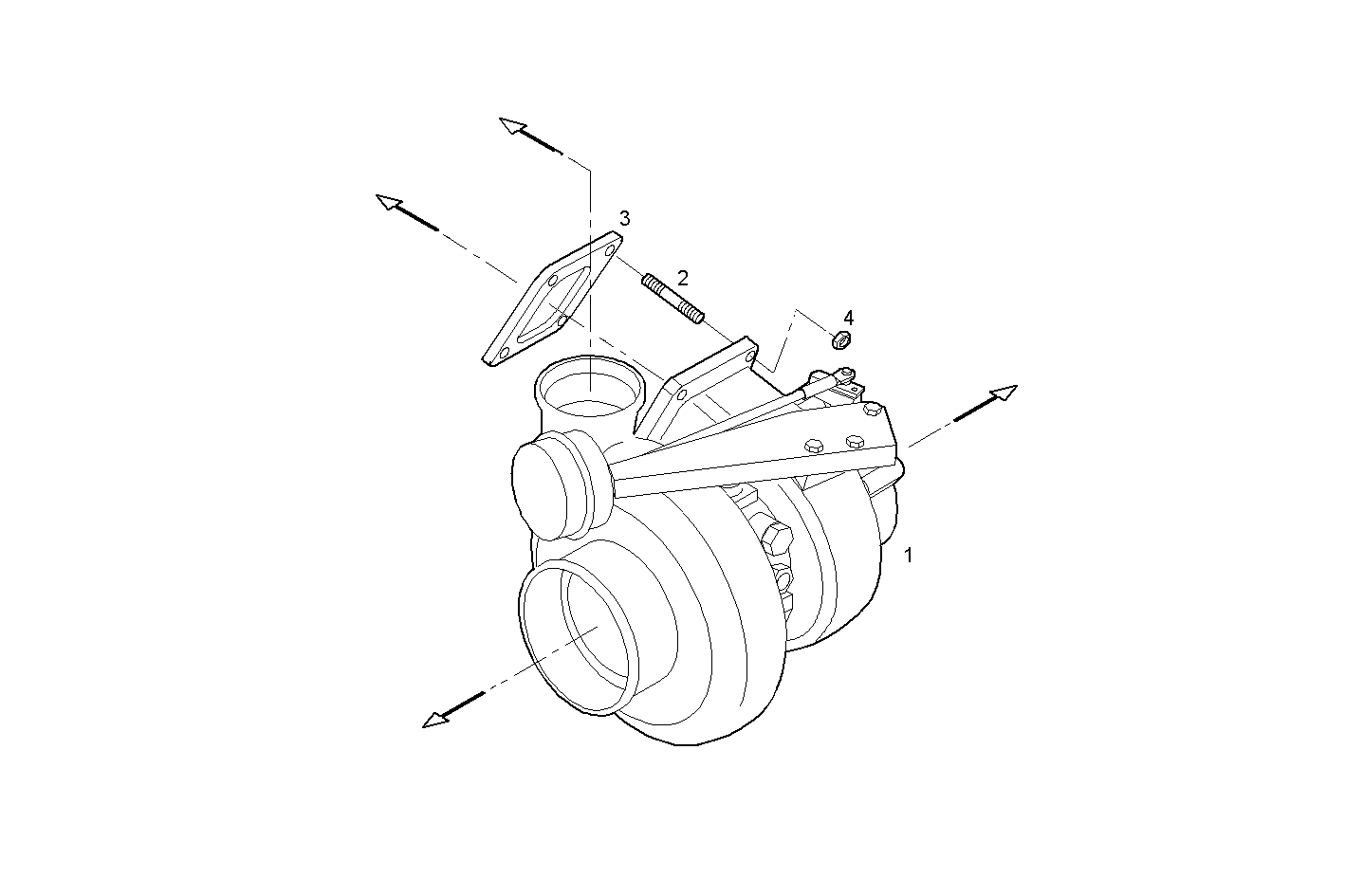 3
2
4
1