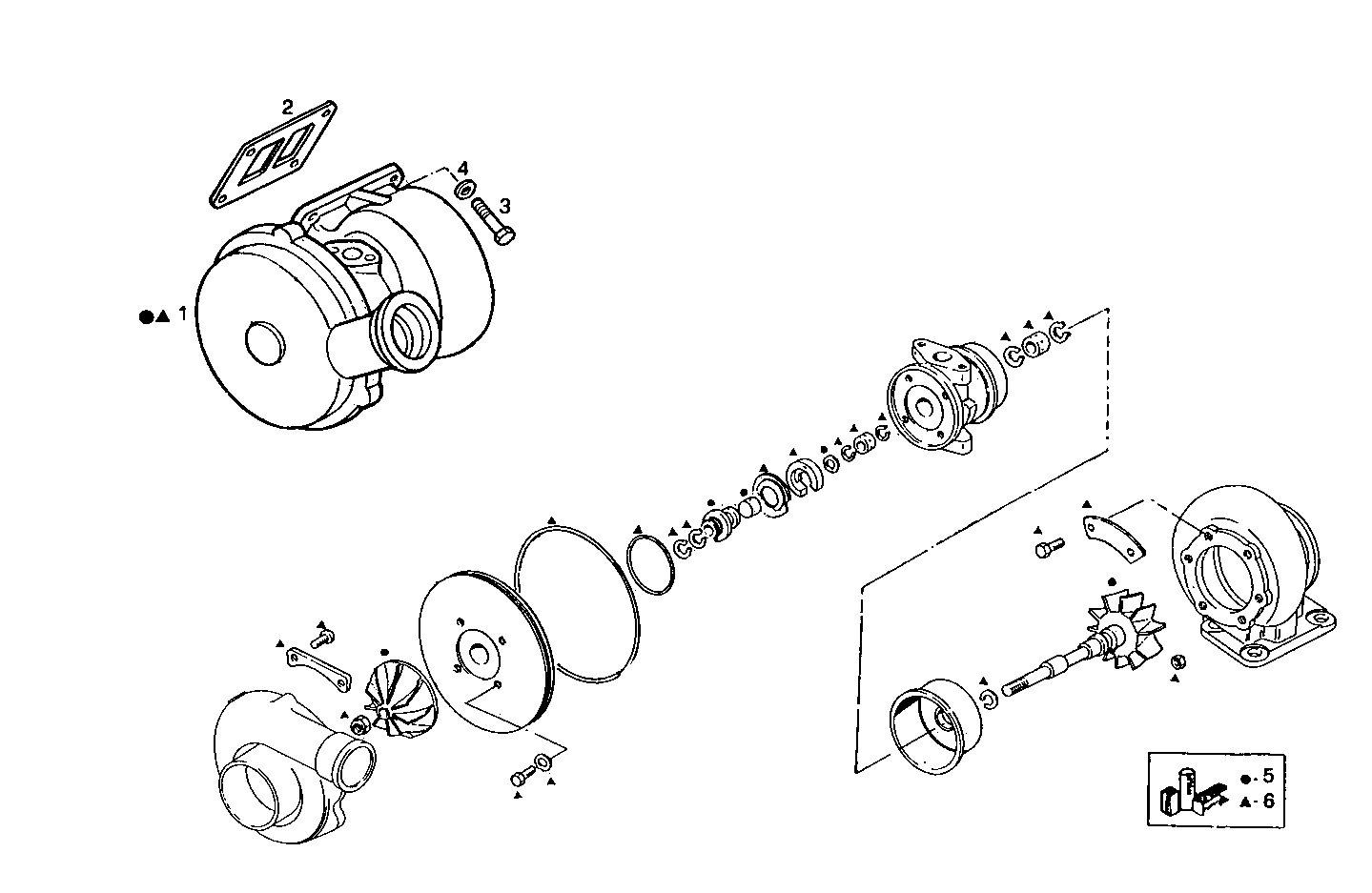 2
4
3
●▲ 1
●- 5
▲- 6