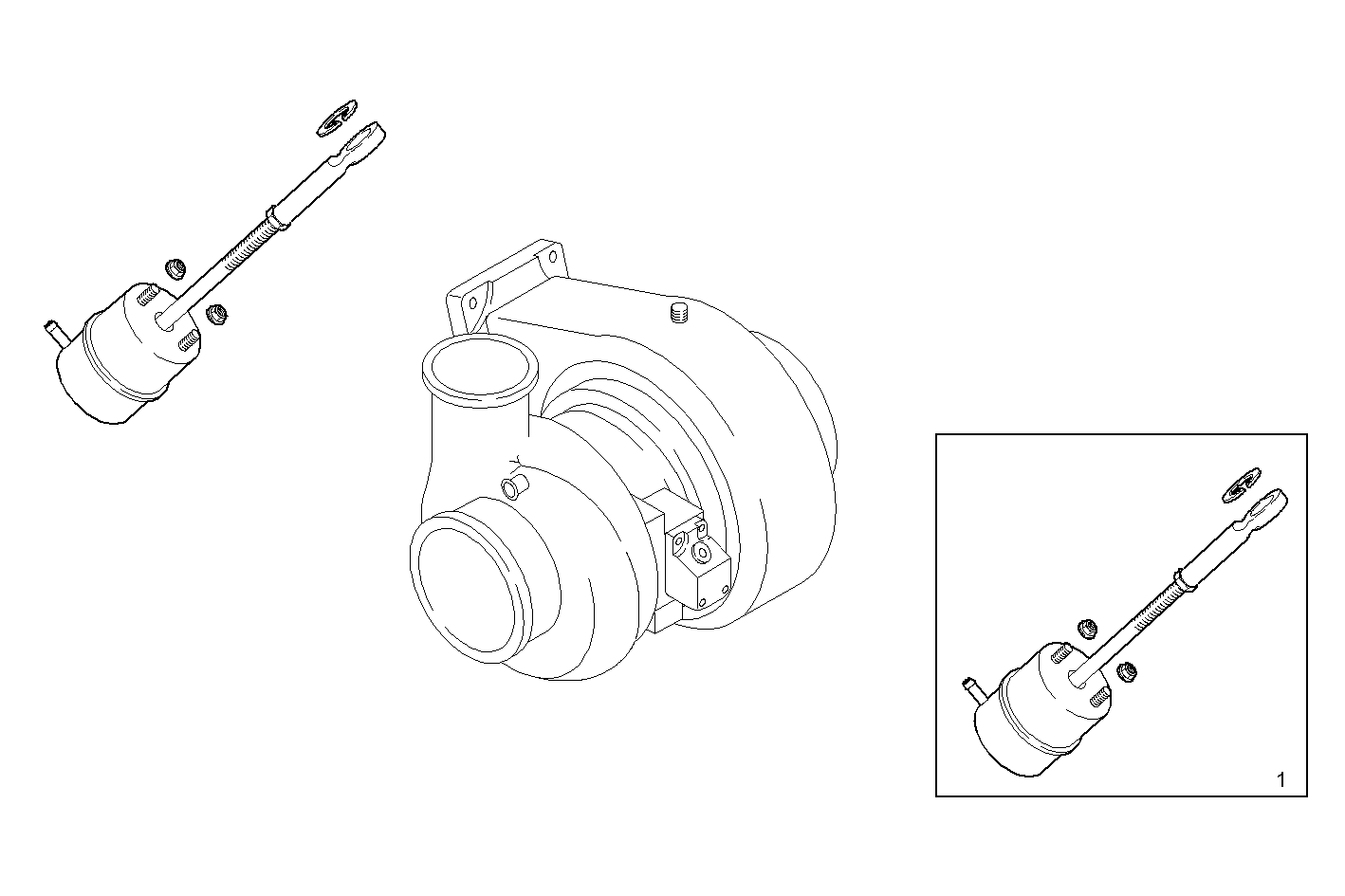 1