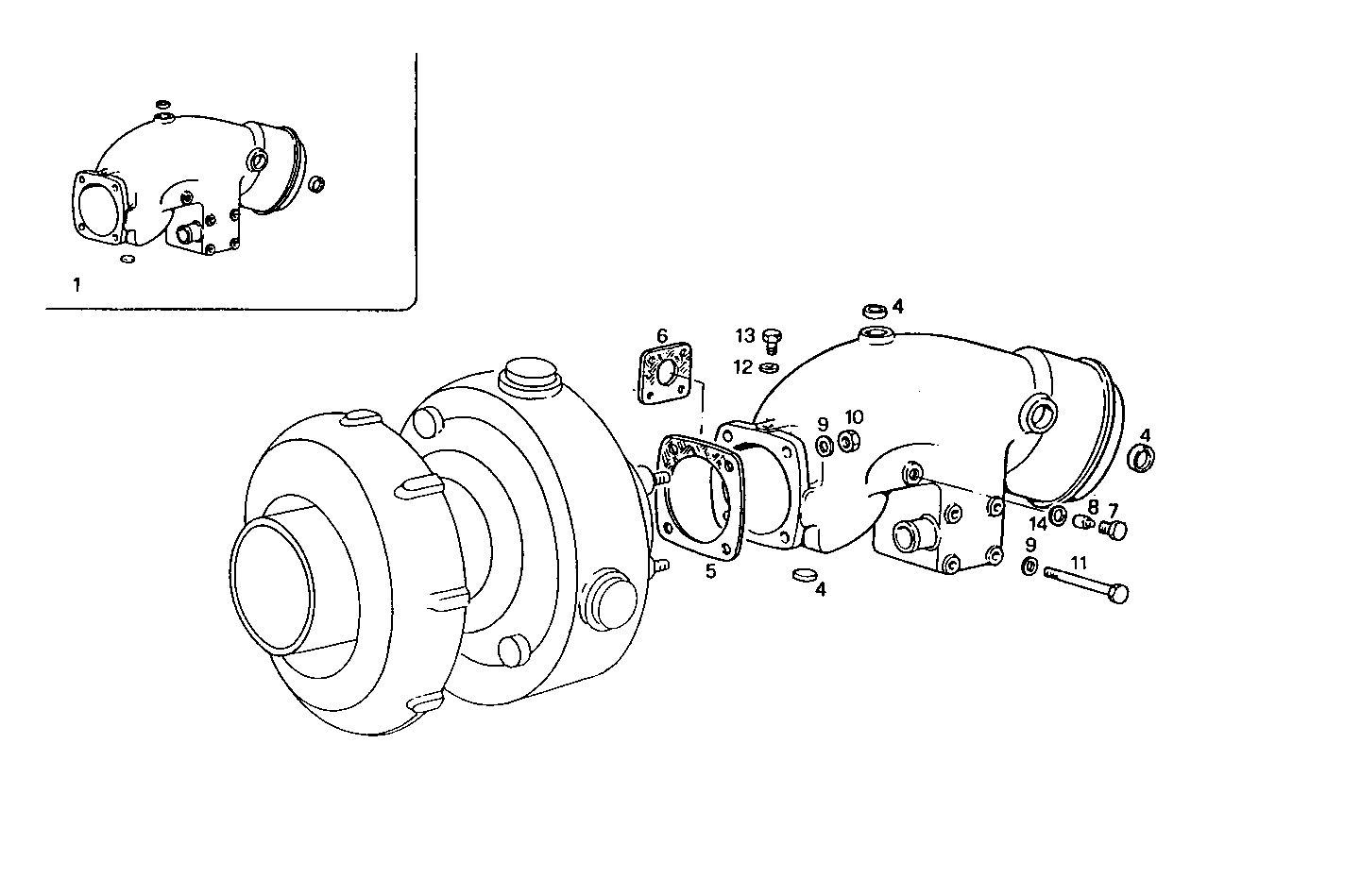 1

4
6
13
12
9
10
4
14
8
7
9
11
5
4