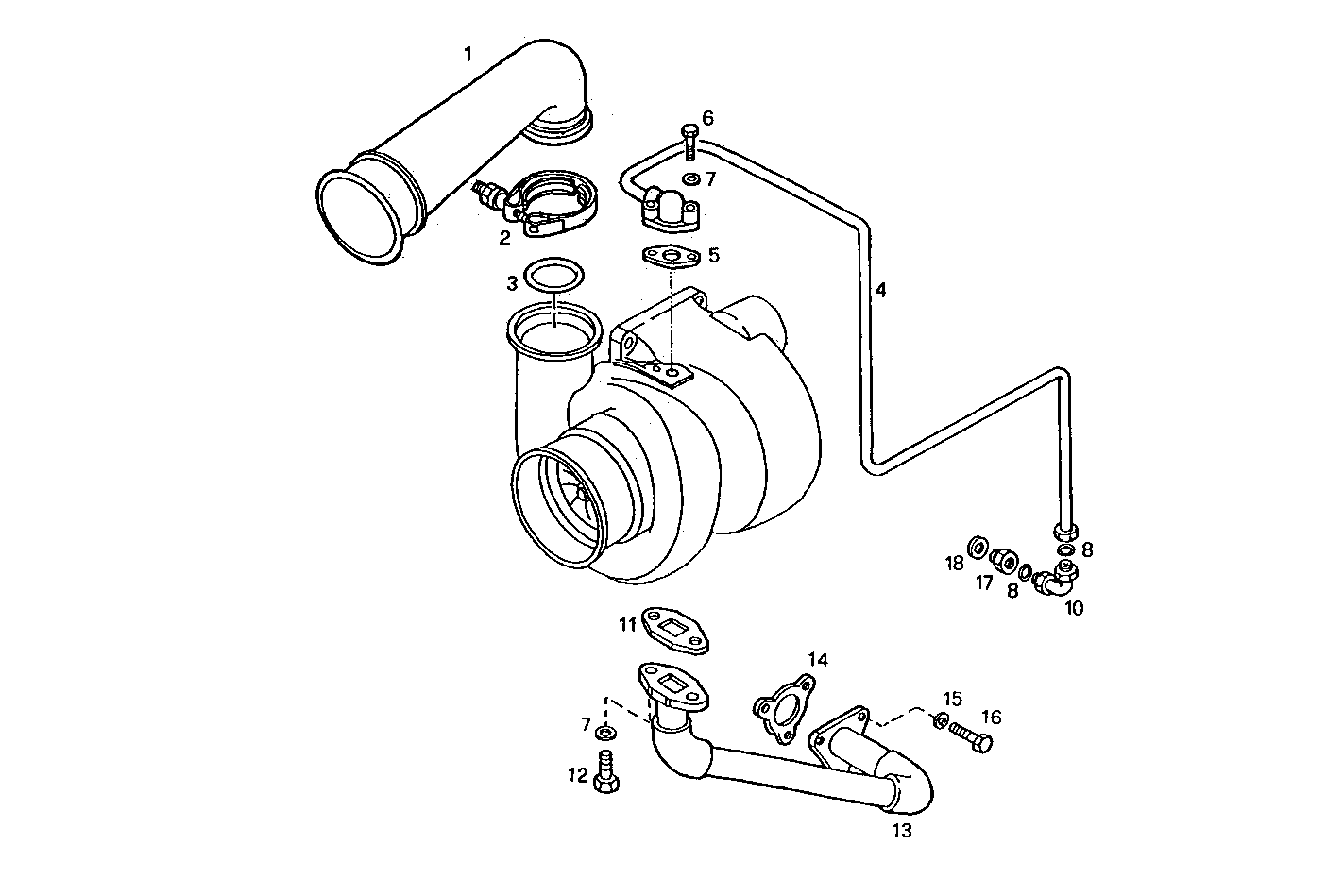 1
6
7
2
5
3
4
8
18
17
8
10
11
14
15
16
7
12
13