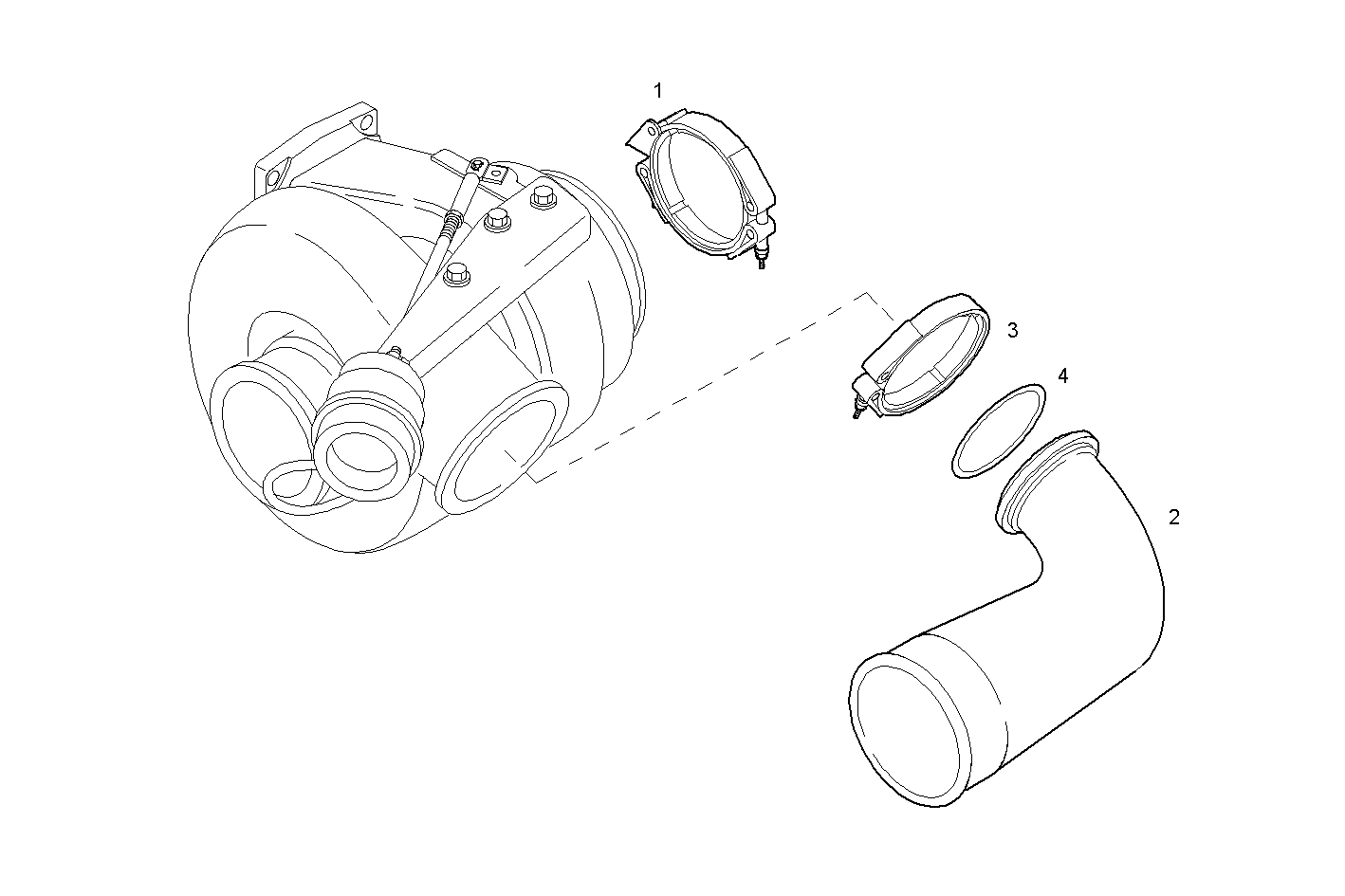 1
3
4
2