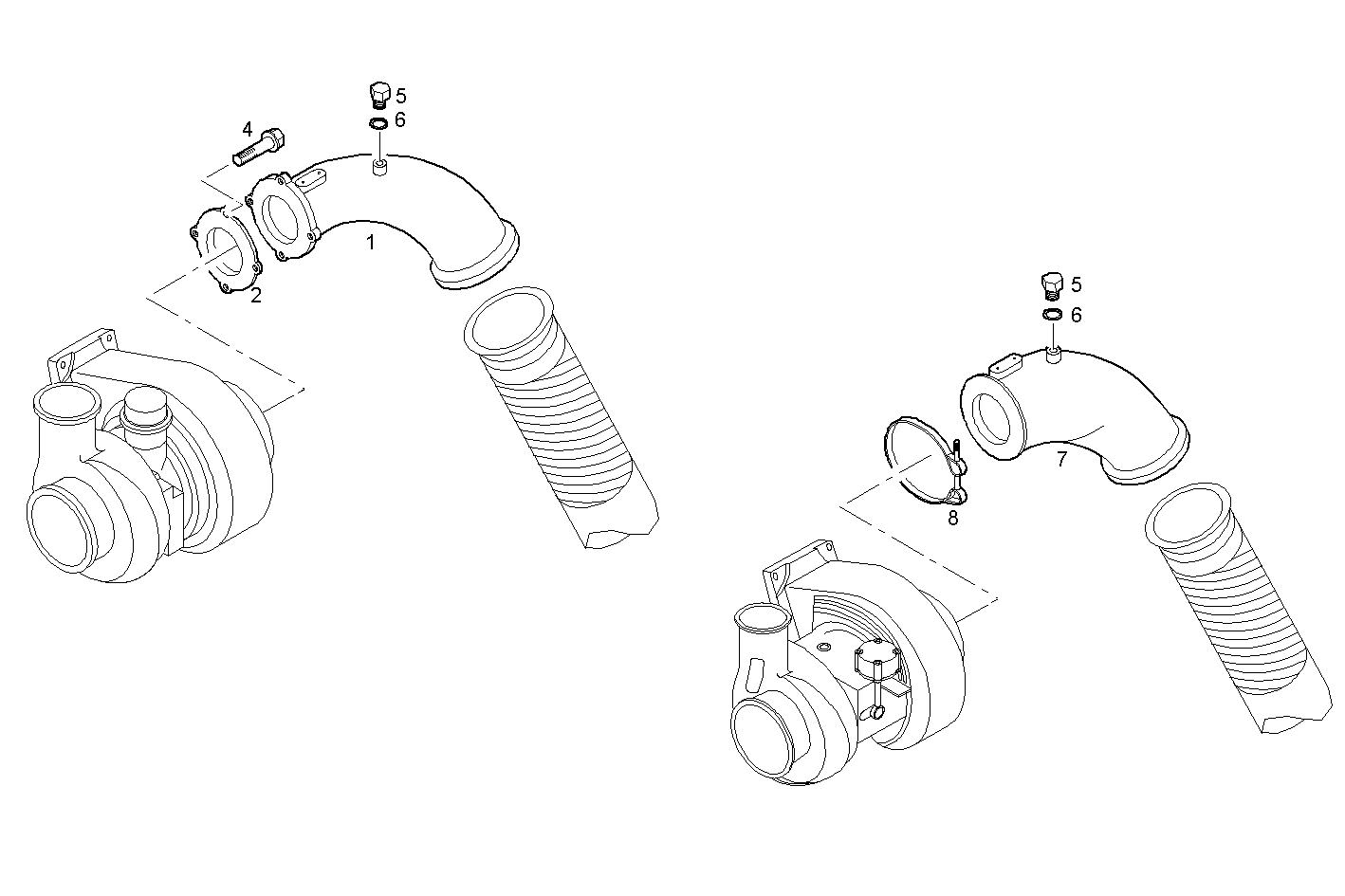 5
6
4
1
2
5
6
7
8