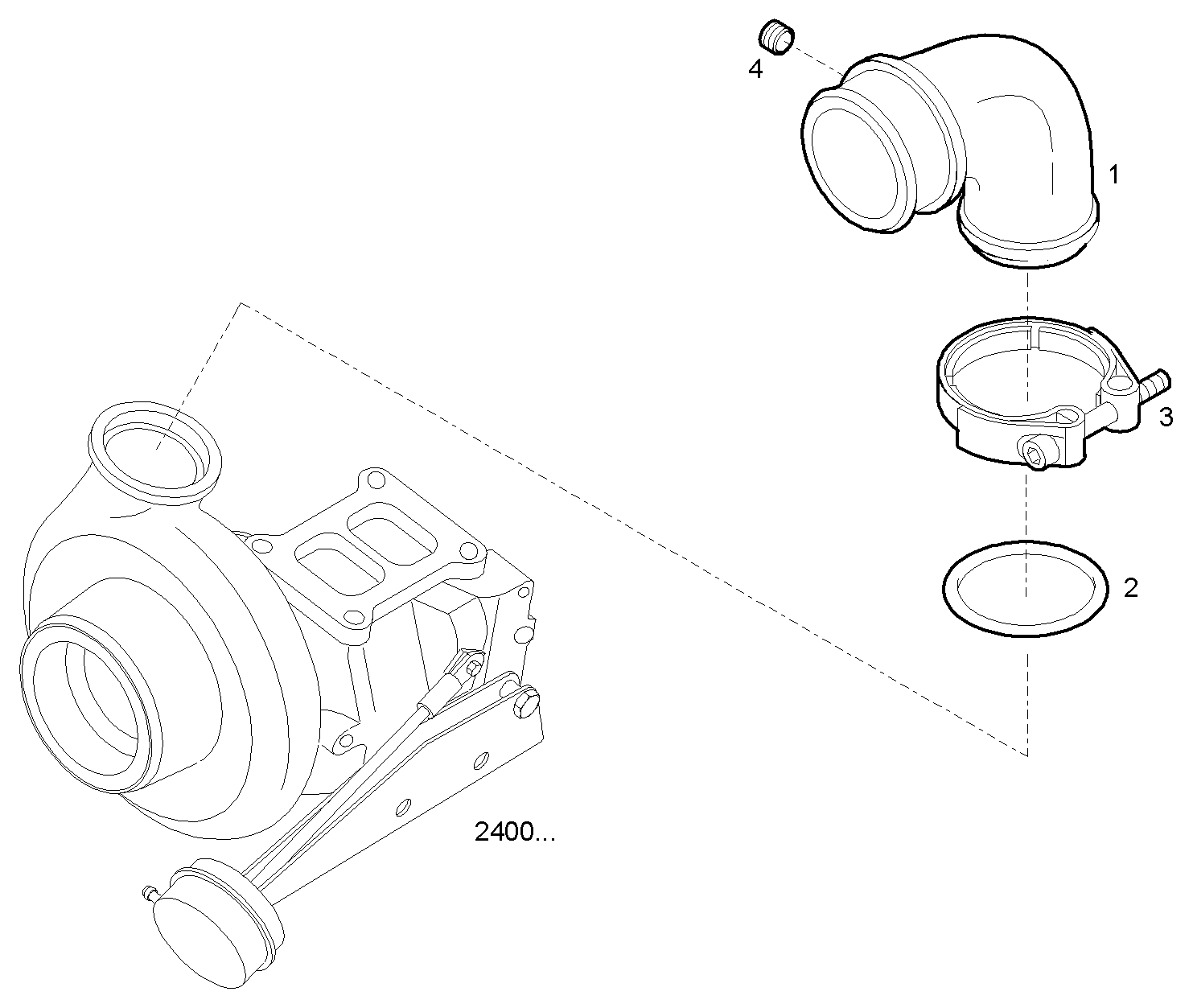 4

1

3

2

2400...