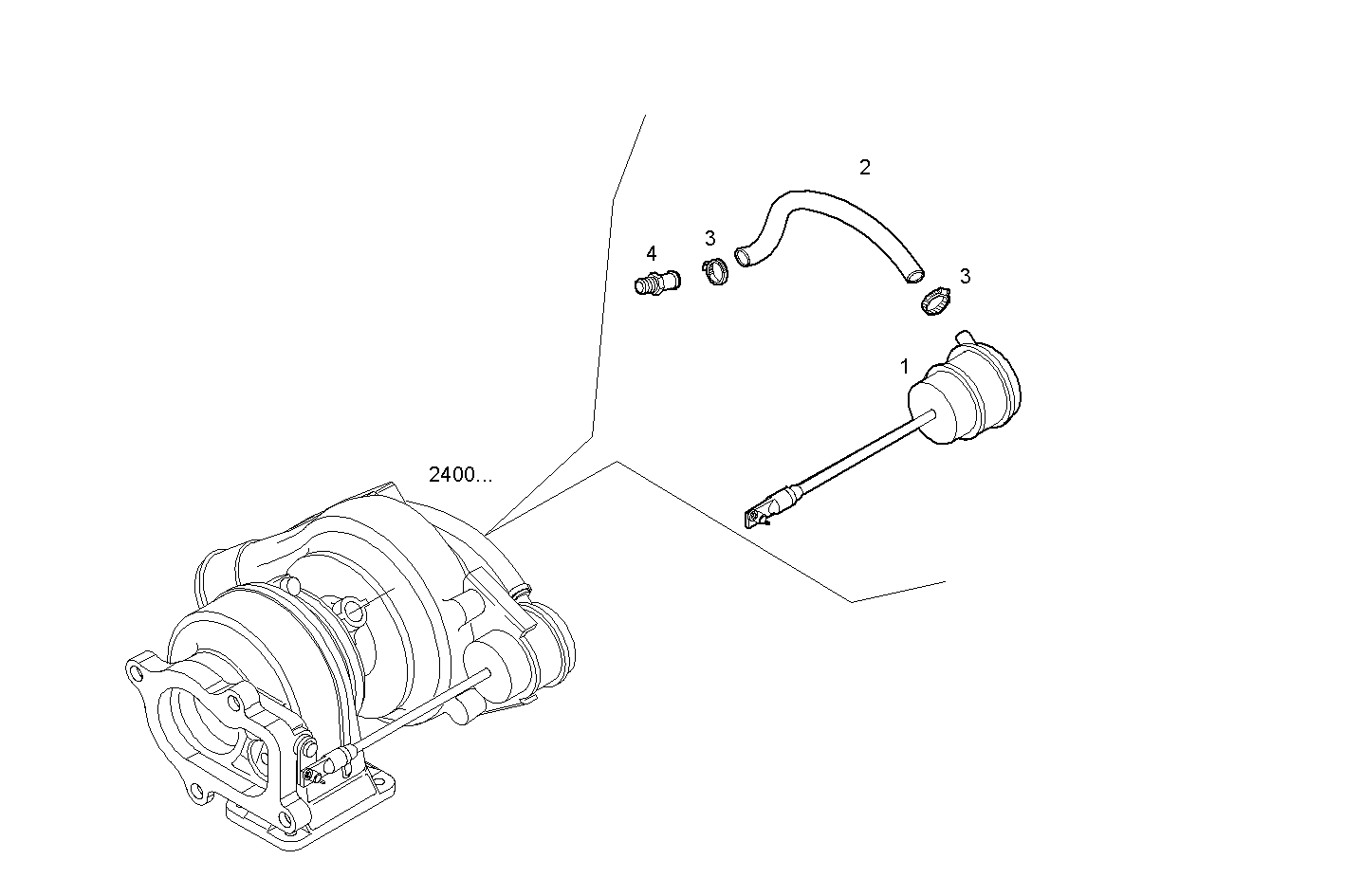 2
4
3
3
1
2400...