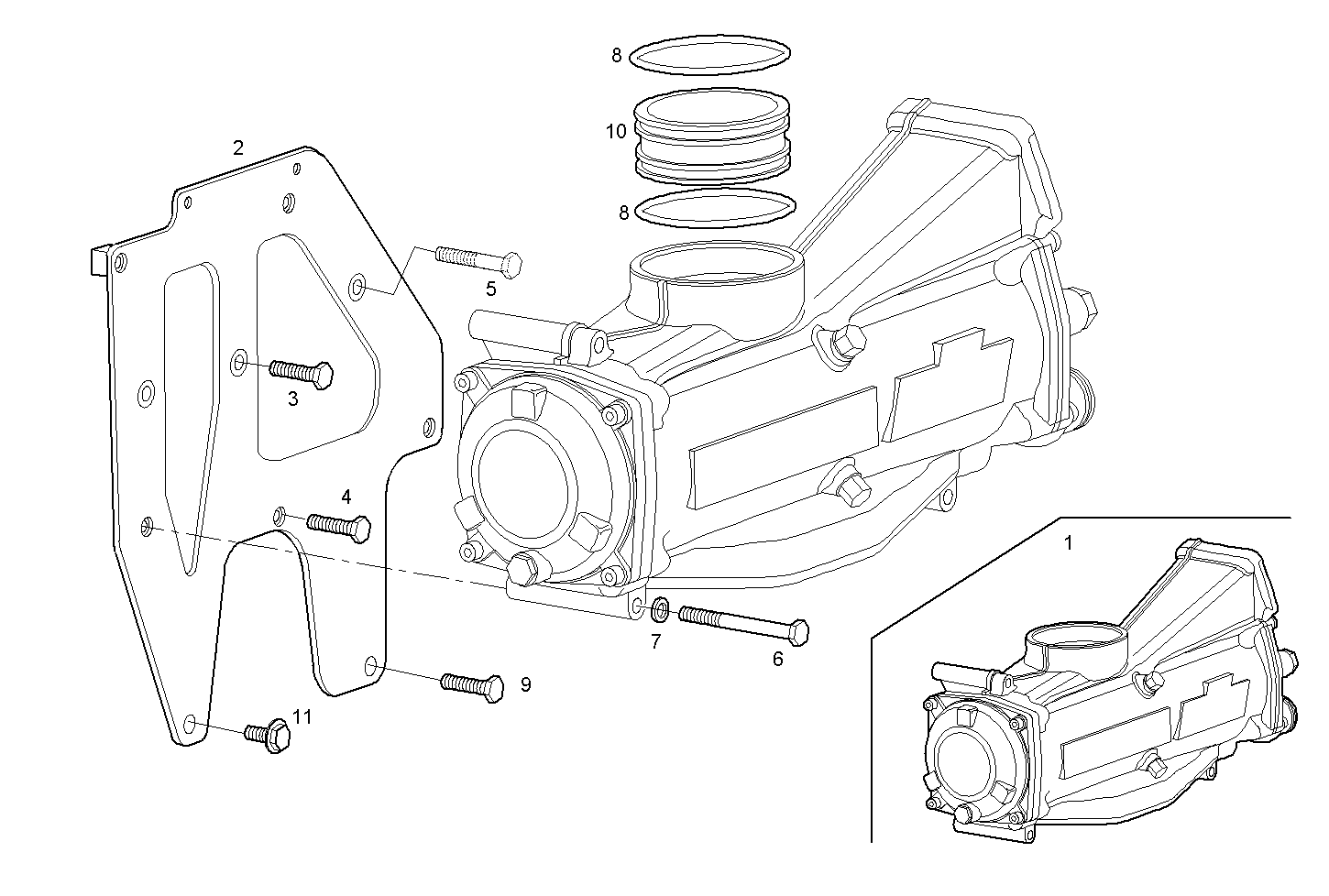 8
10
8
2
5
3
4
1
7
6
9
11