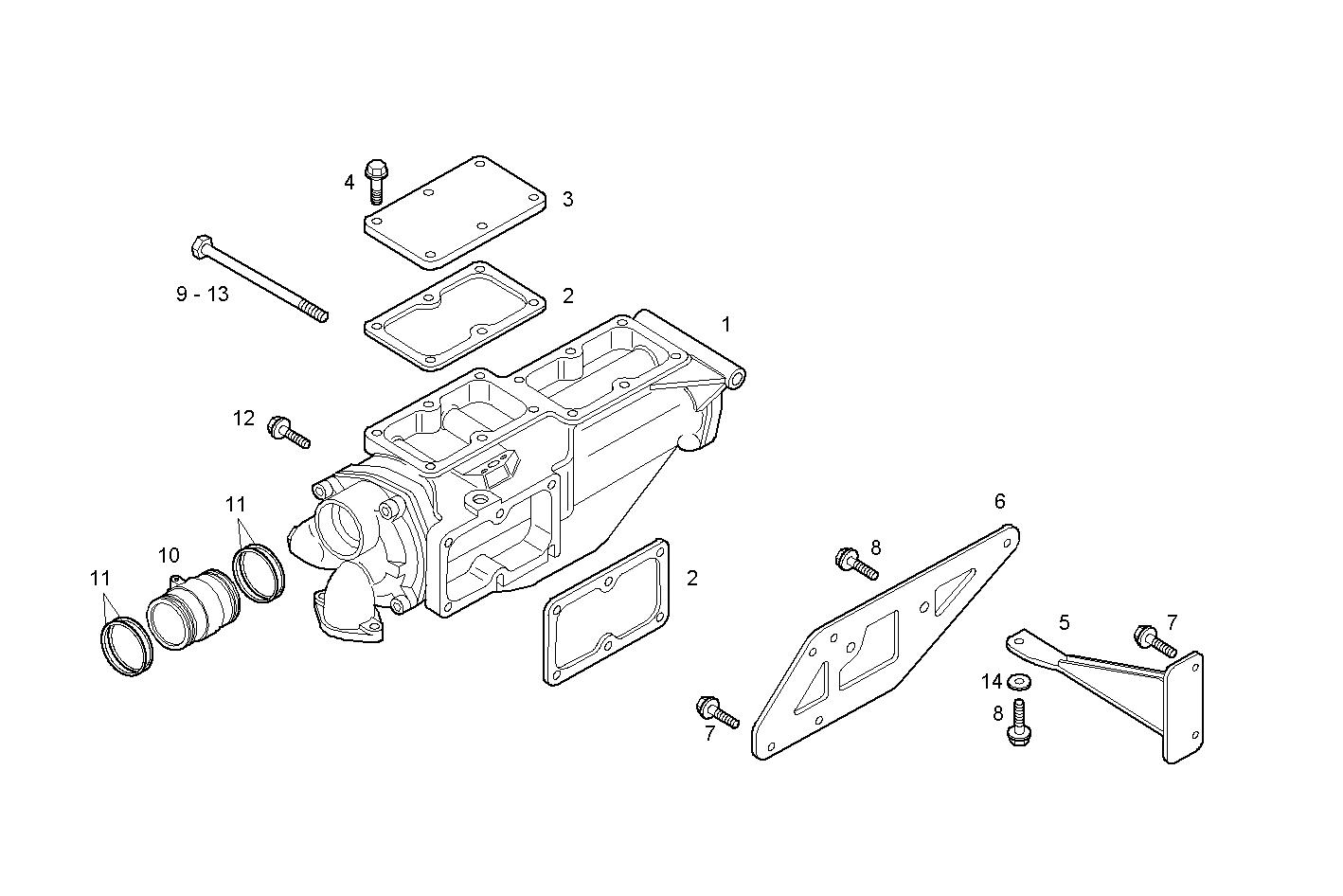 4
3
9 - 13
2
1
12
11
10
11
2
6
8
5
7
14
8
7