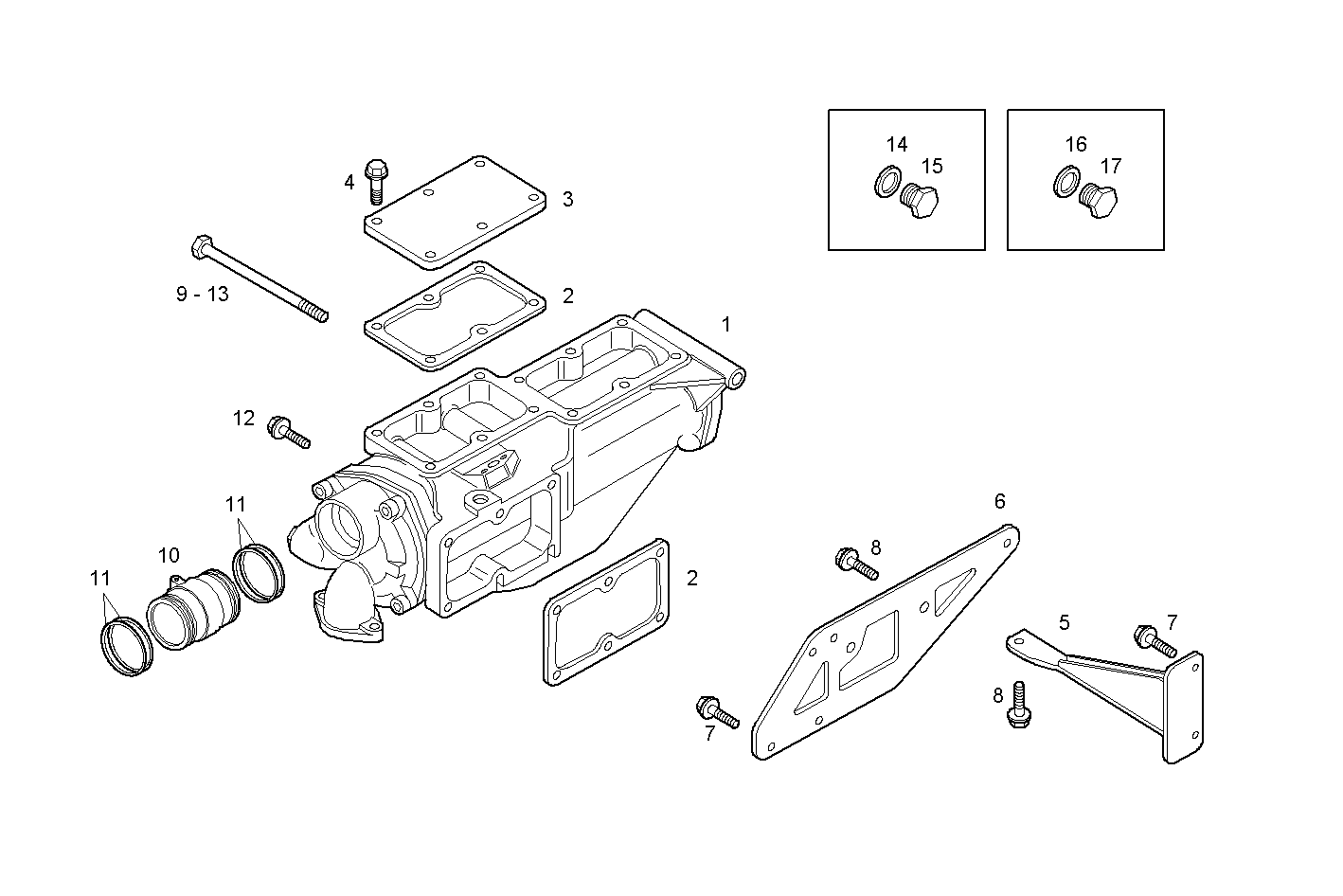 14
15
16
17
4
3
9 - 13
2
1
12
11
10
11
2
6
8
5
7
8
7