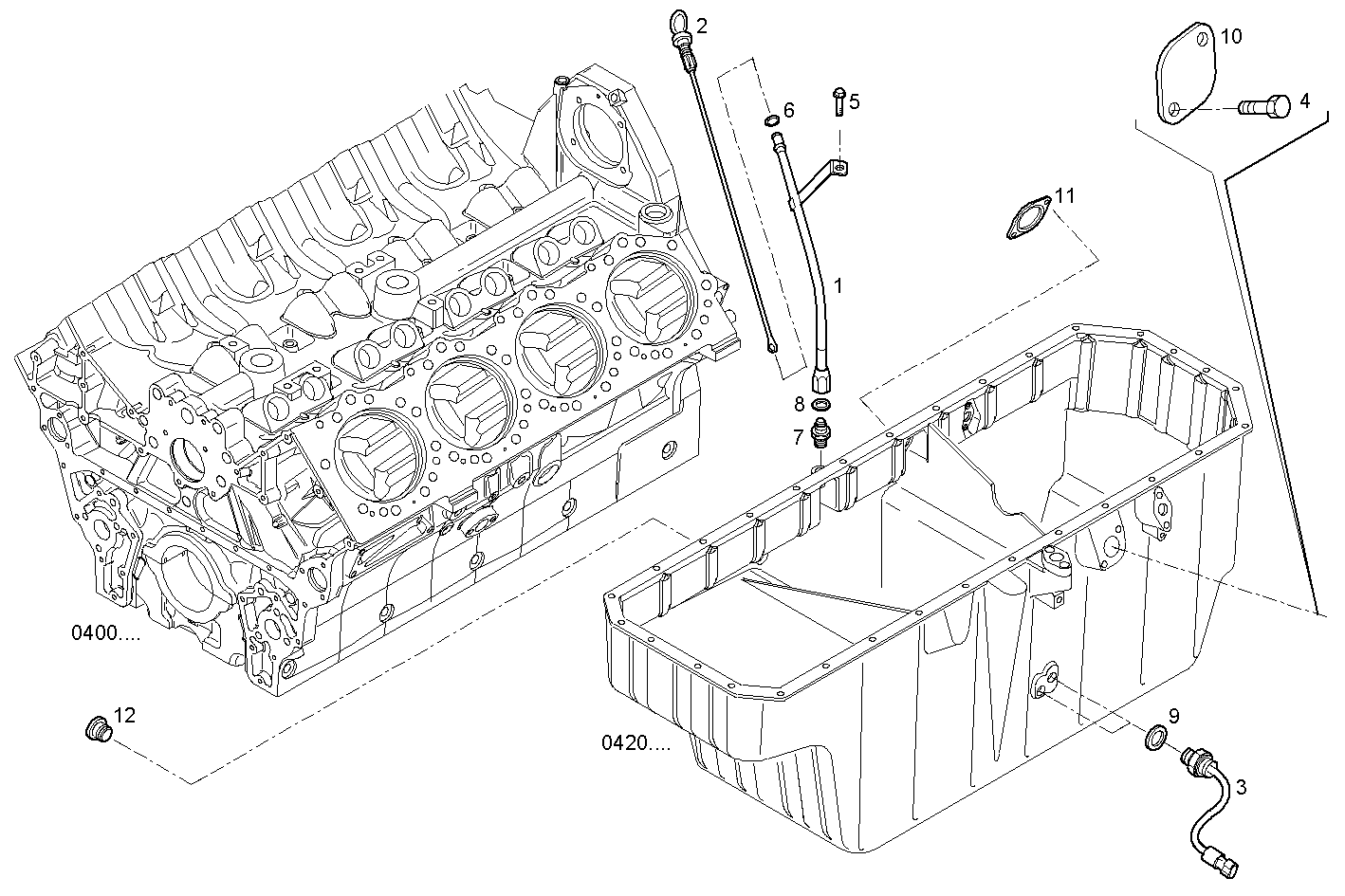 2
10
6
5
4
11
1
8
7
0400....
12
0420....
9
3