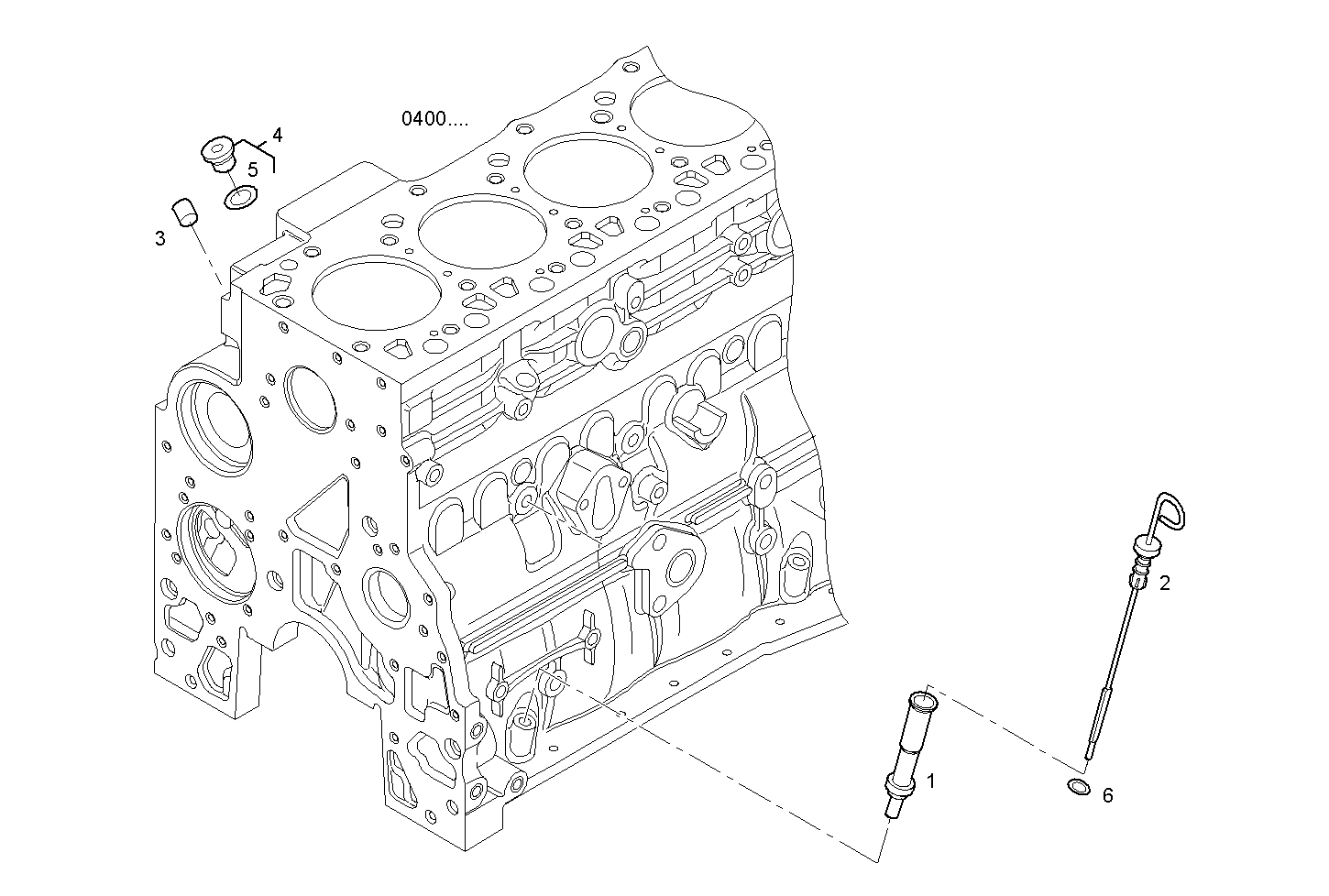 0400....

4

5

3

2

1

6