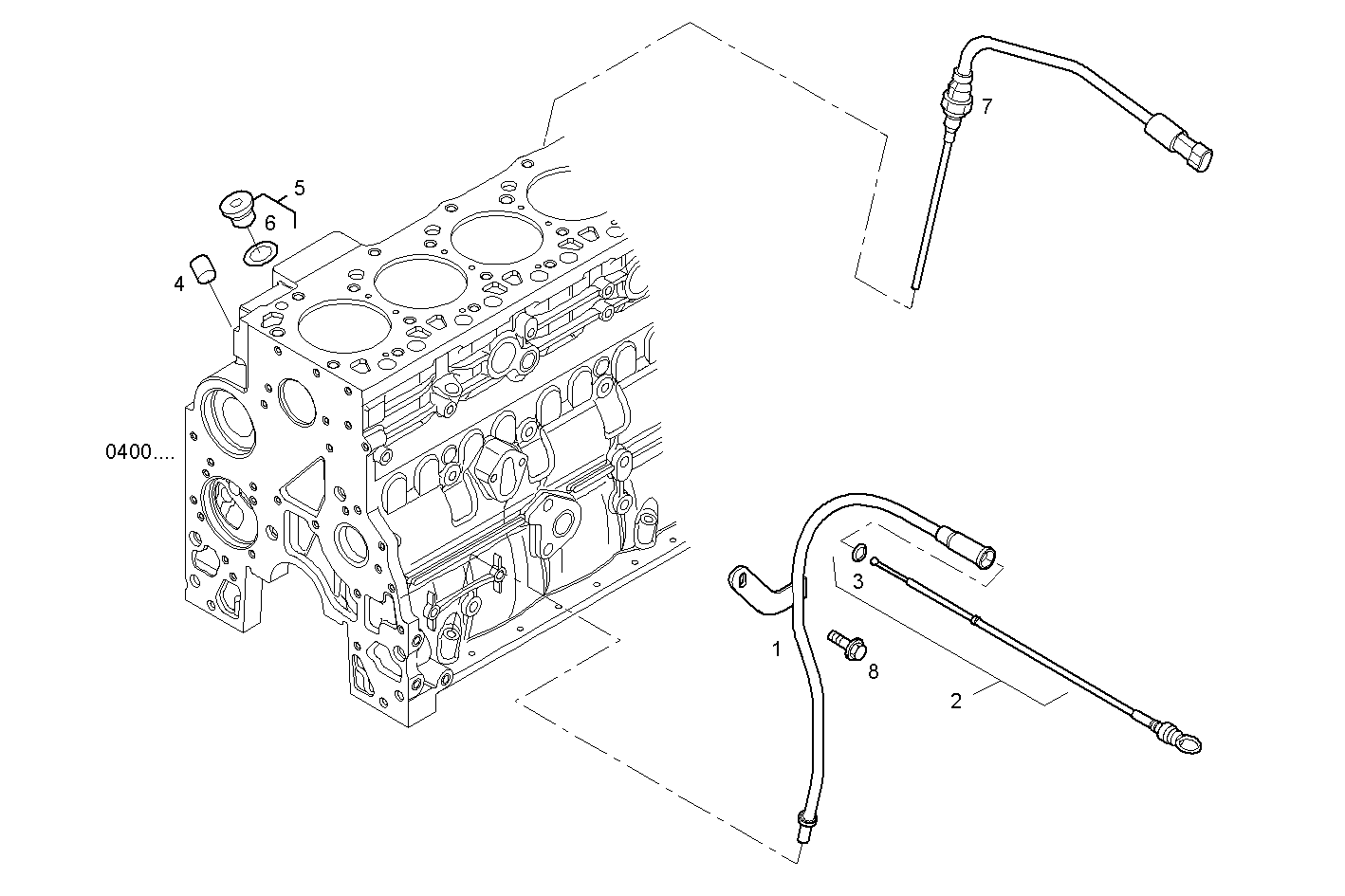 7

5

6

4

0400....

3

1

8

2