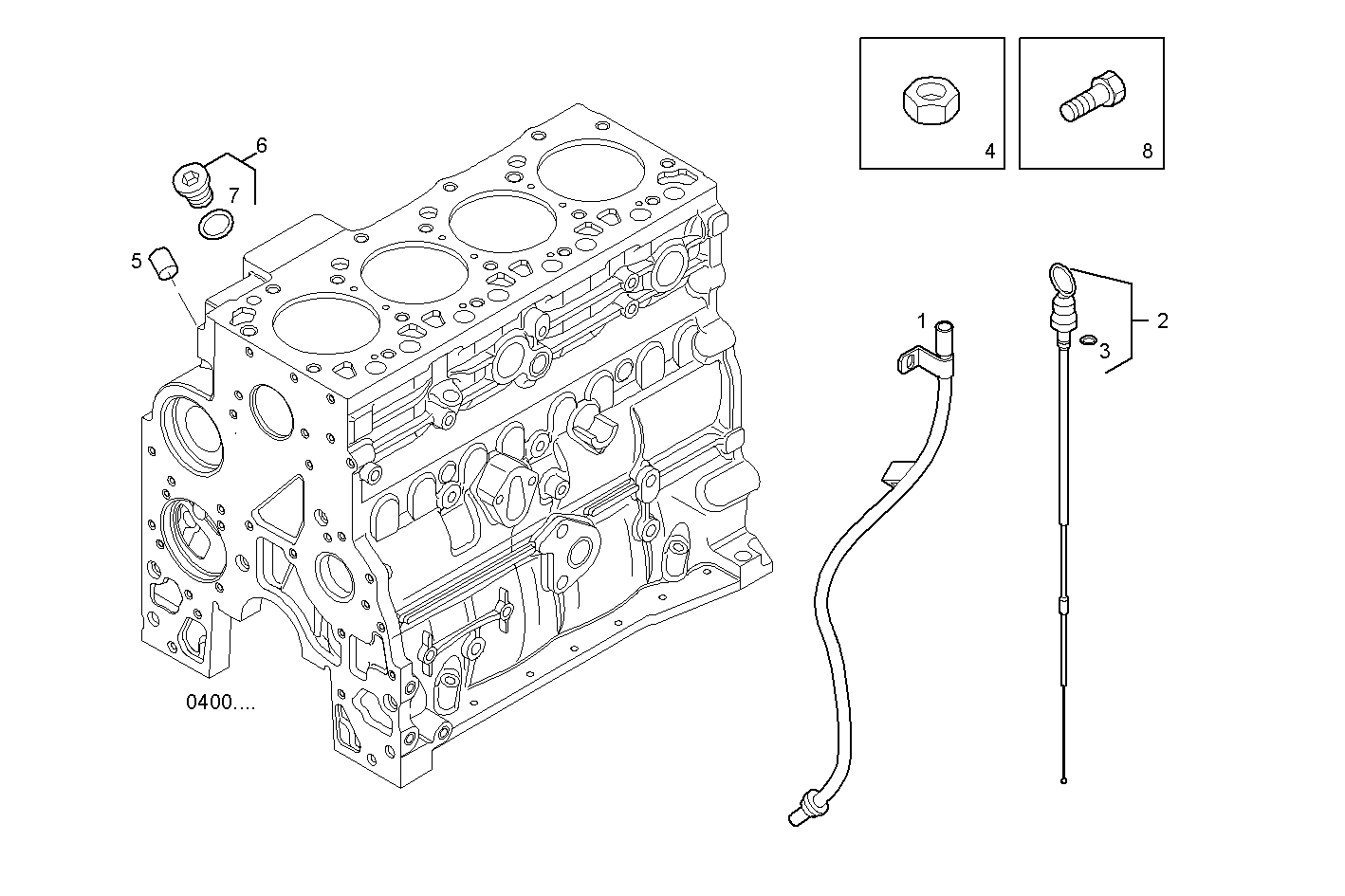 4

8

6

7

5

1

2

3

0400....