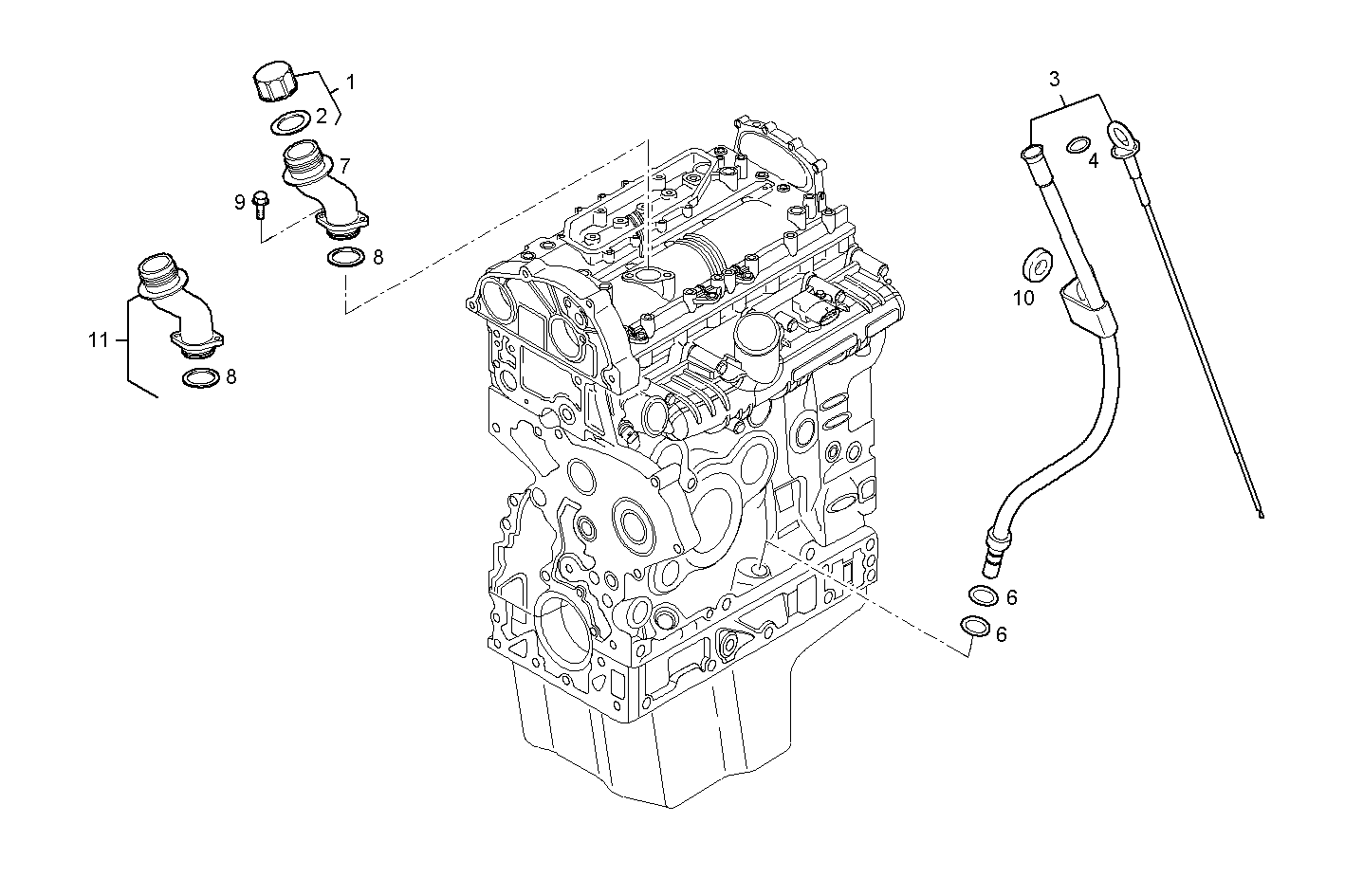 1
2
7
9
8
11
8
3
4
10
6
6