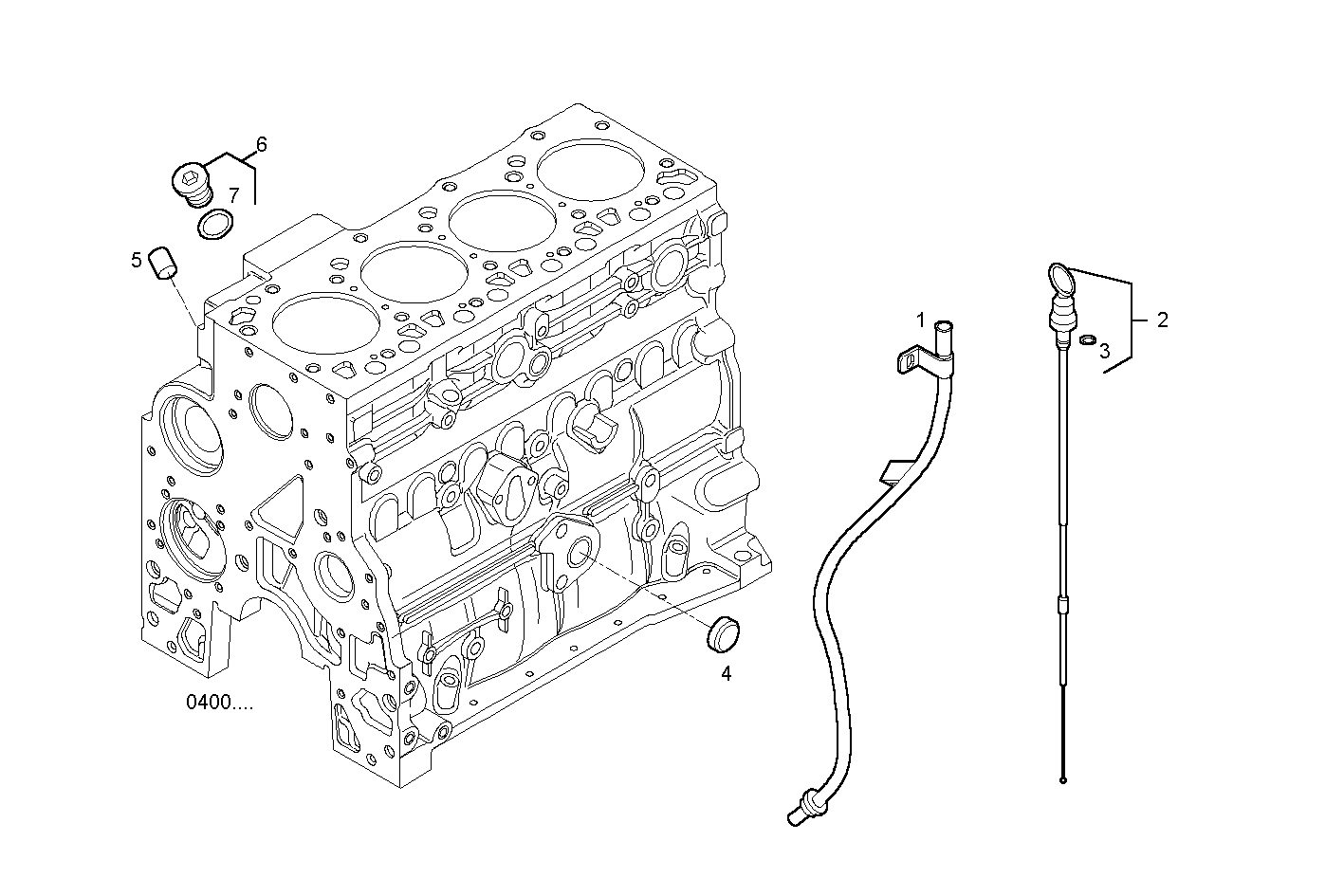 6
7
5
1
2
3
4
0400....