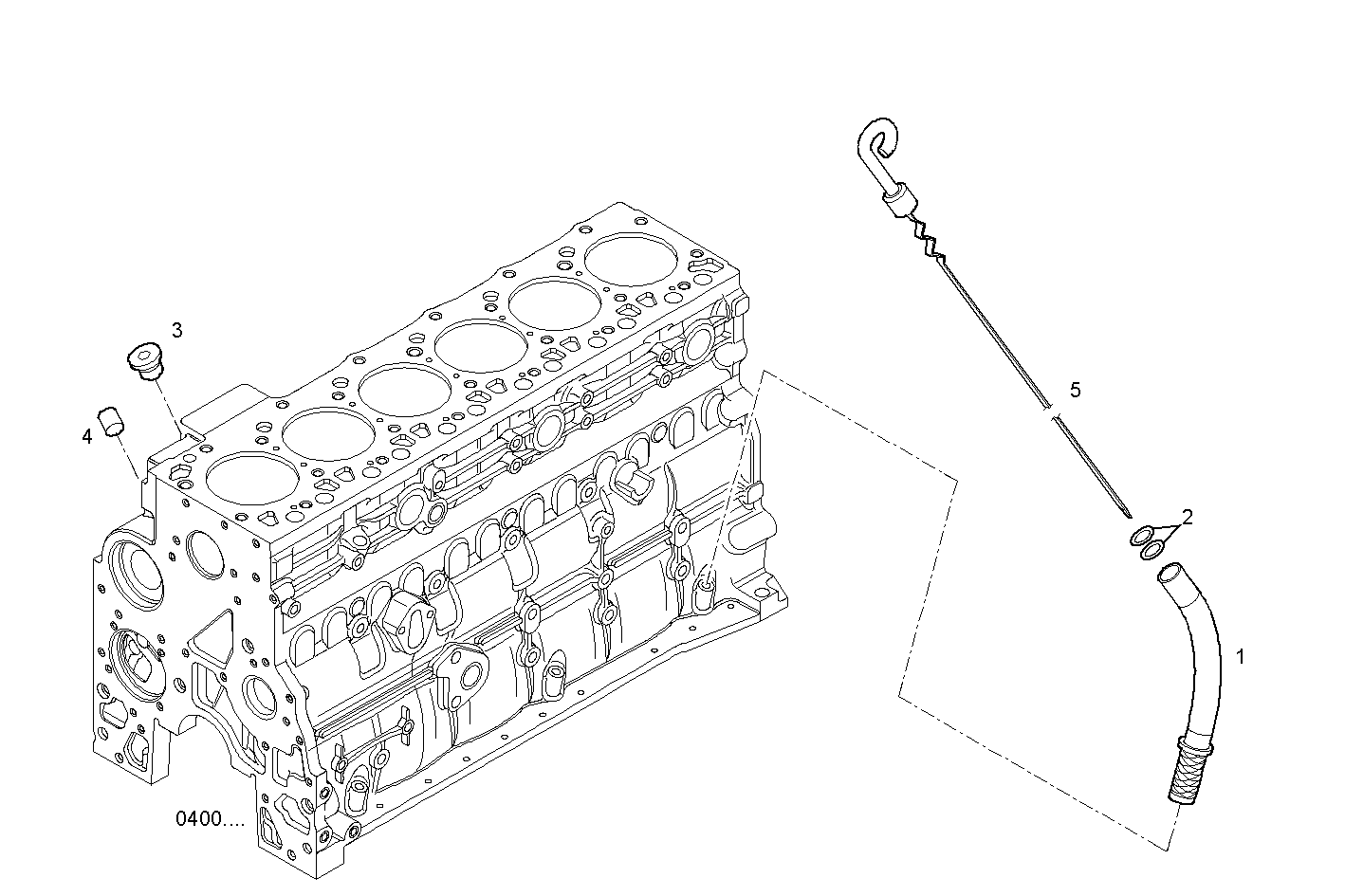 3

4

5

2

1

0400....