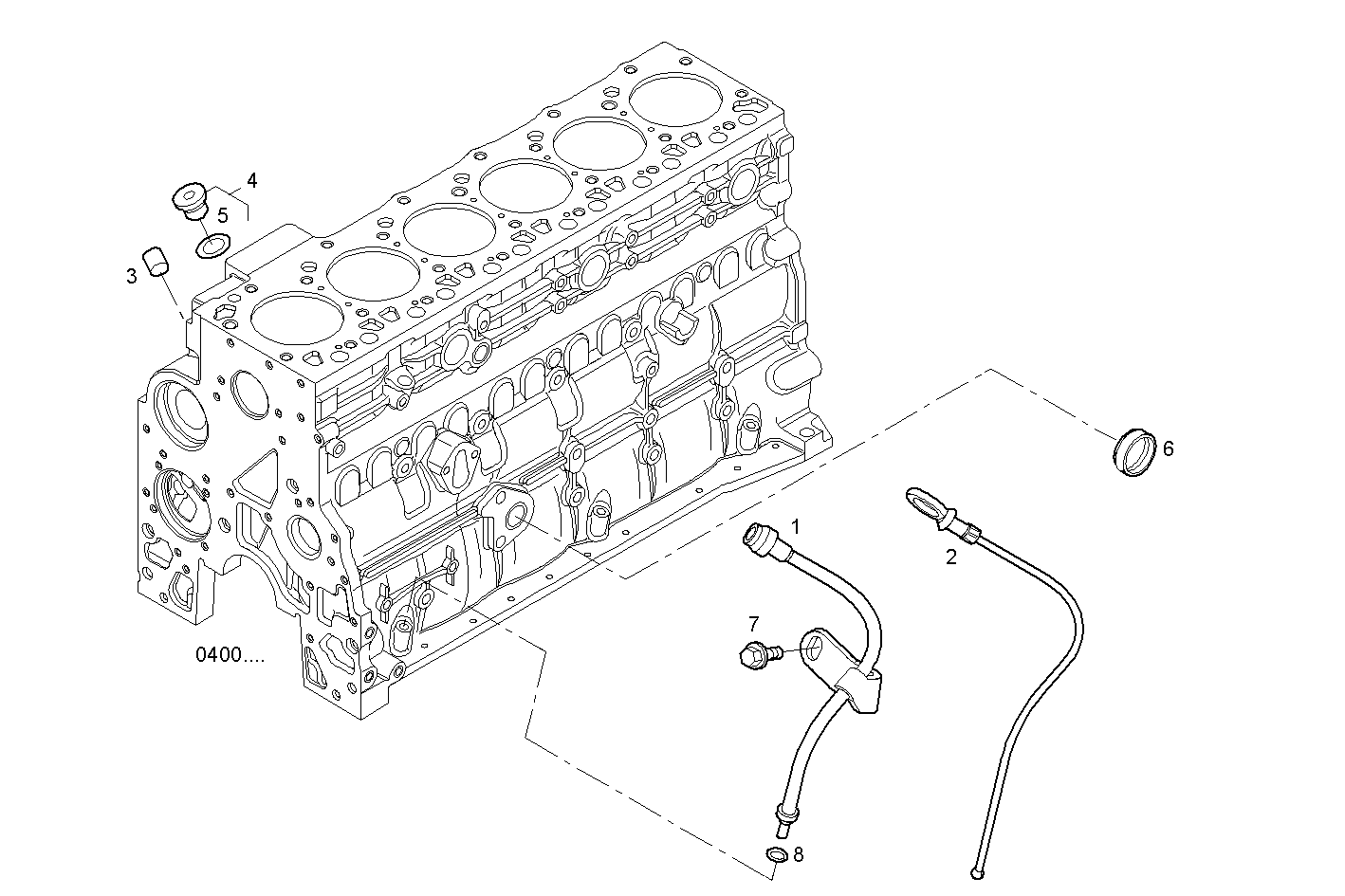 4
5
3
6
1
2
7
0400....
8