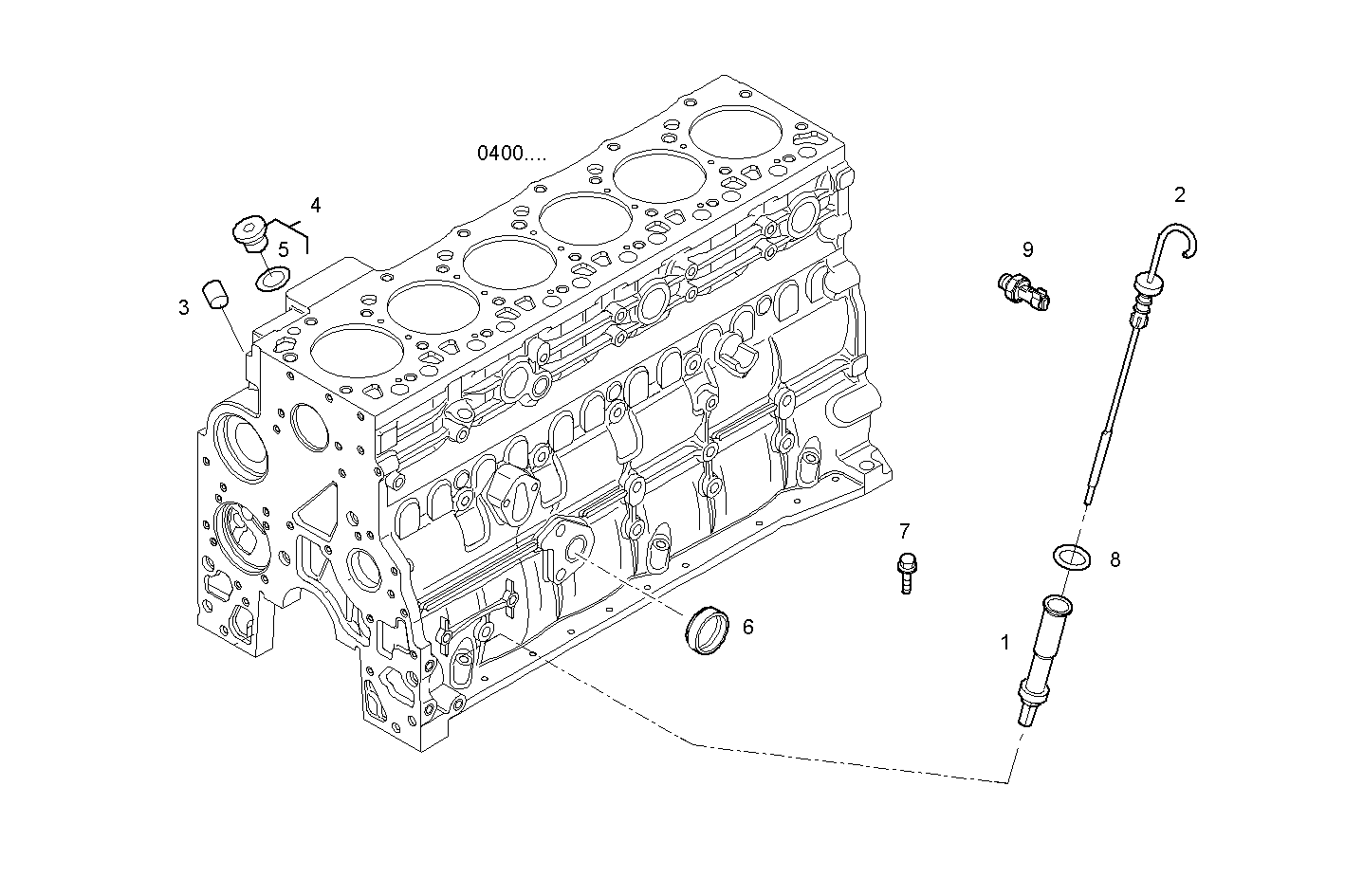 0400....

4

5

3

2

9

7

8

6

1