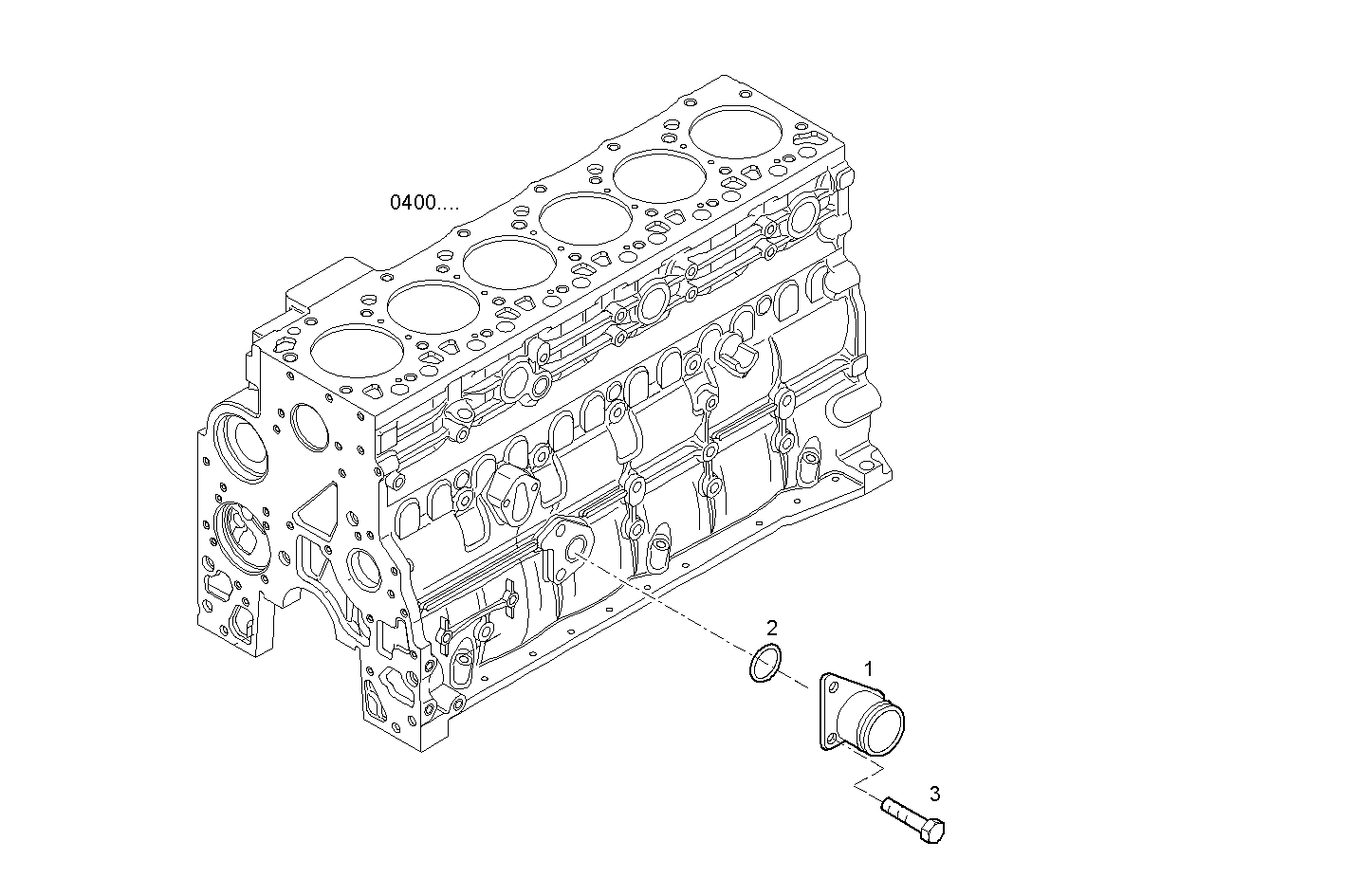 0400....

2

1

3