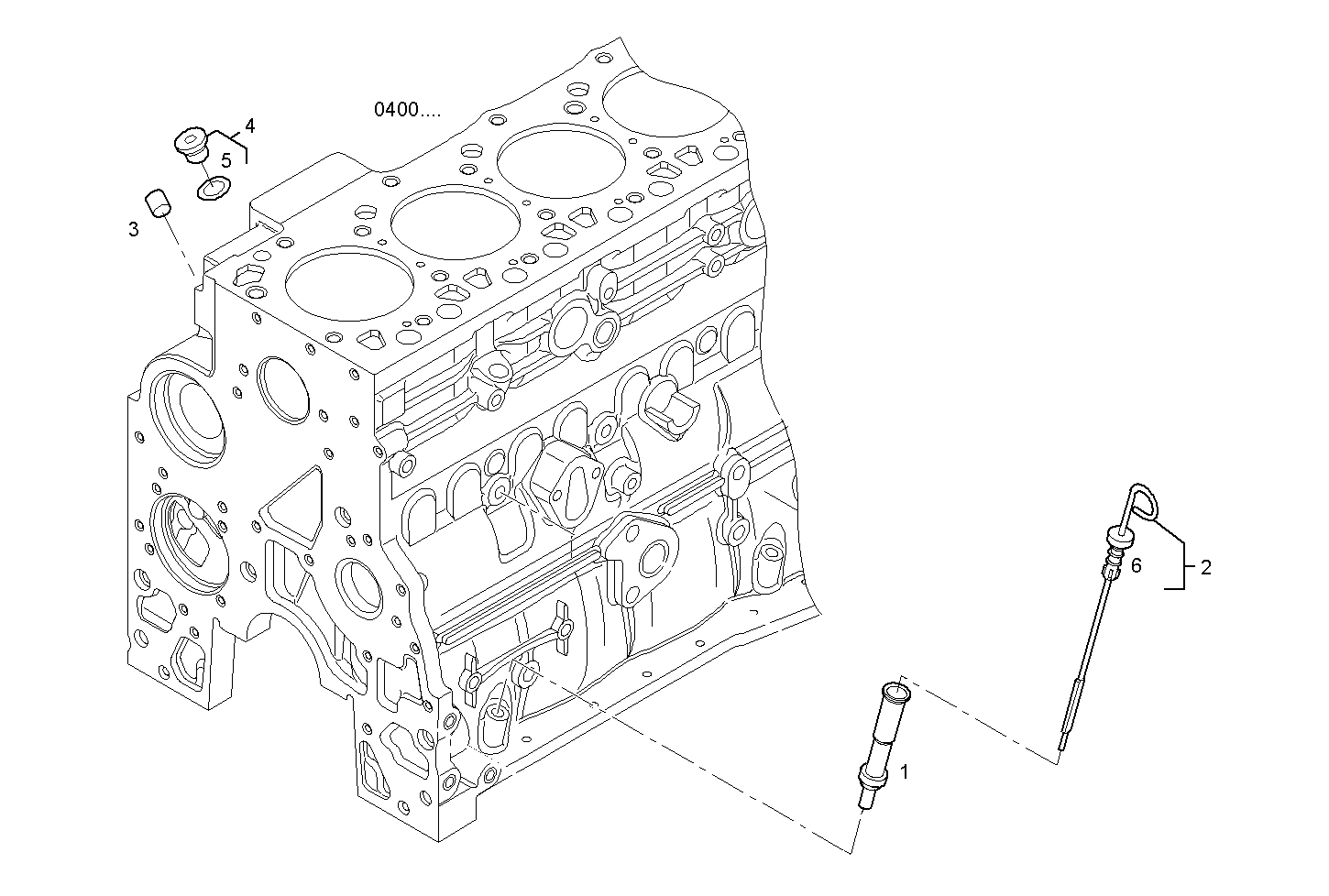 0400....

4
5
3
6
2
1