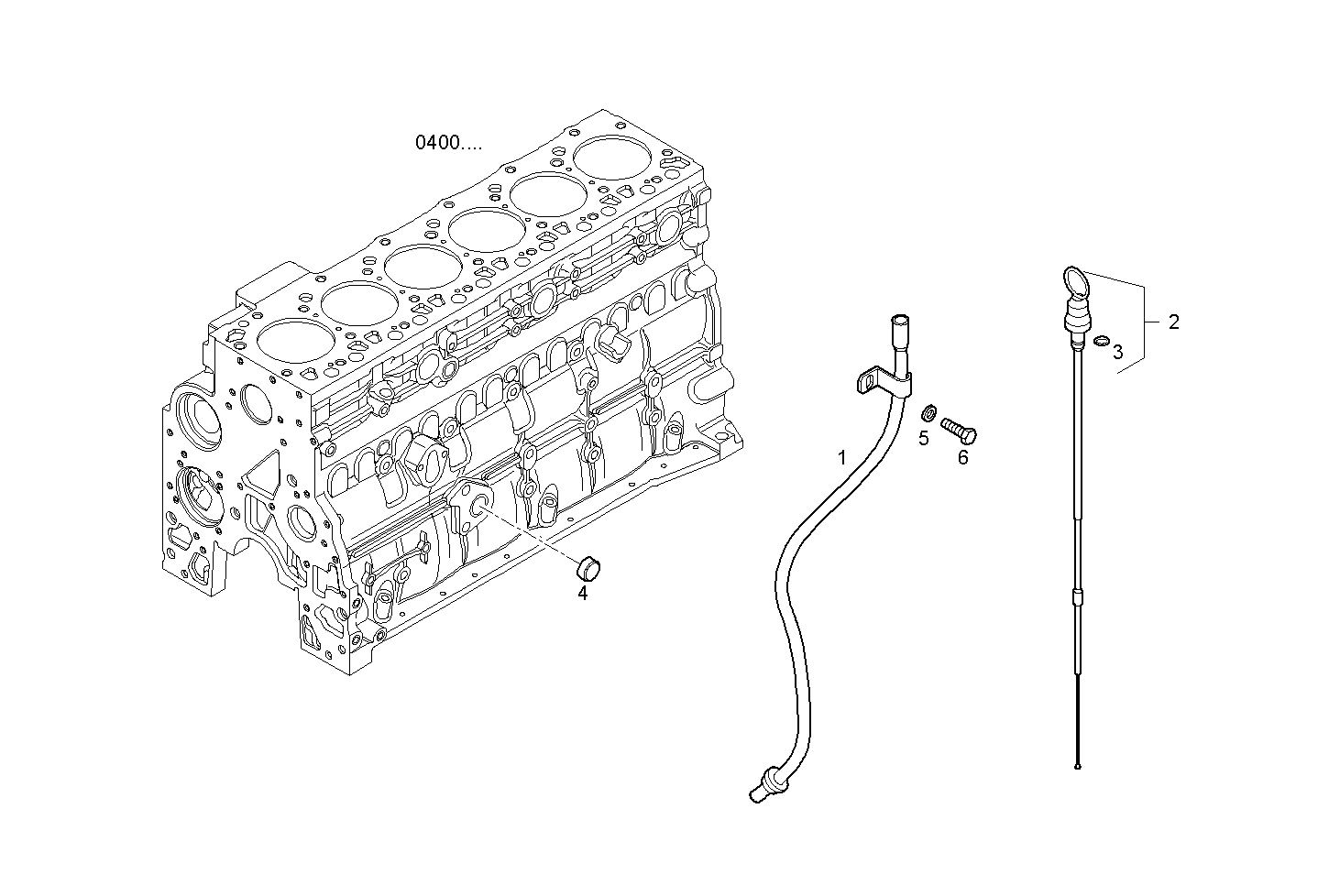 0400....

2

3

5

6

1

4