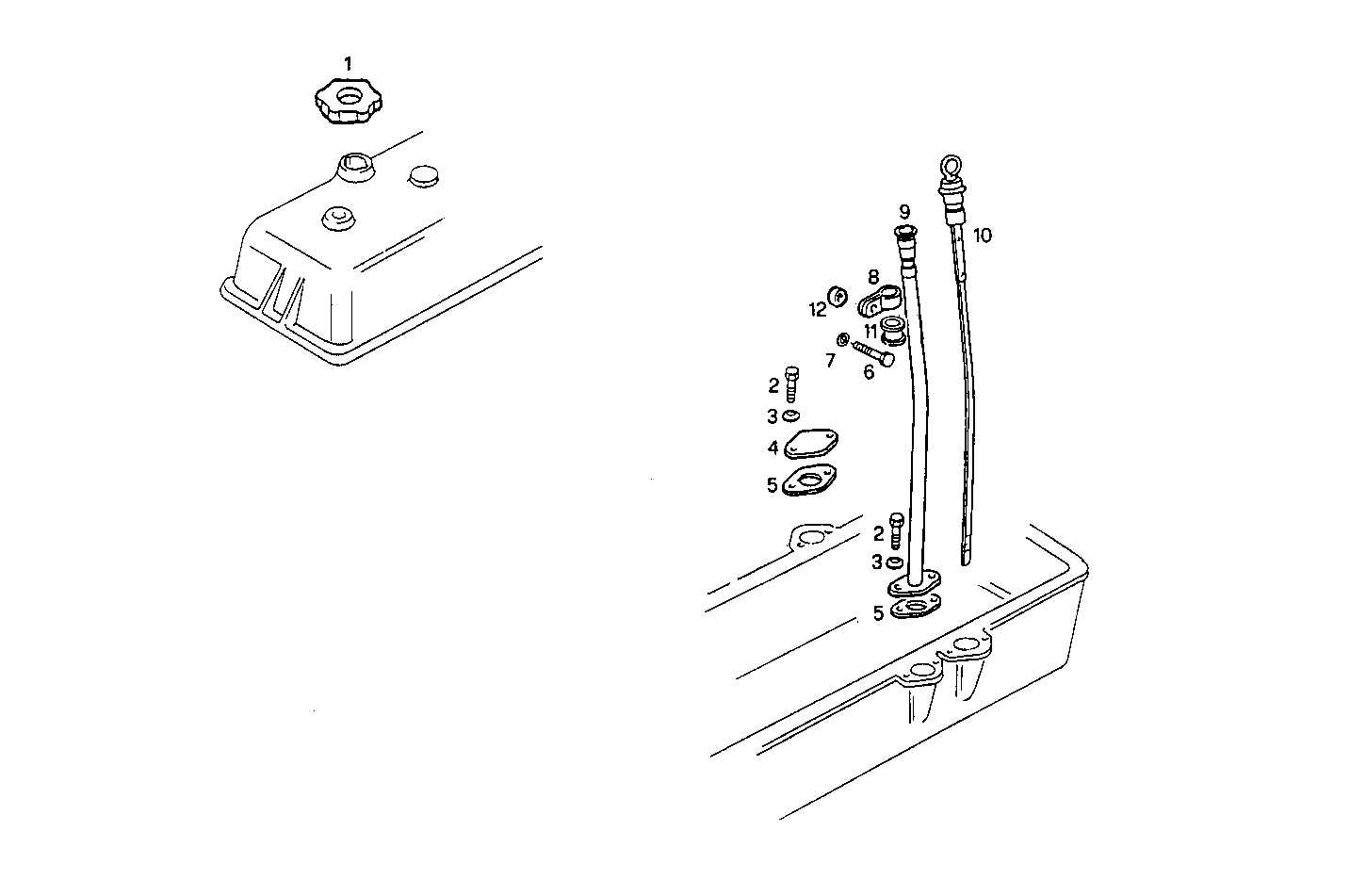 1
9
10
8
12
11
7
6
2
3
4
5
2
3
5