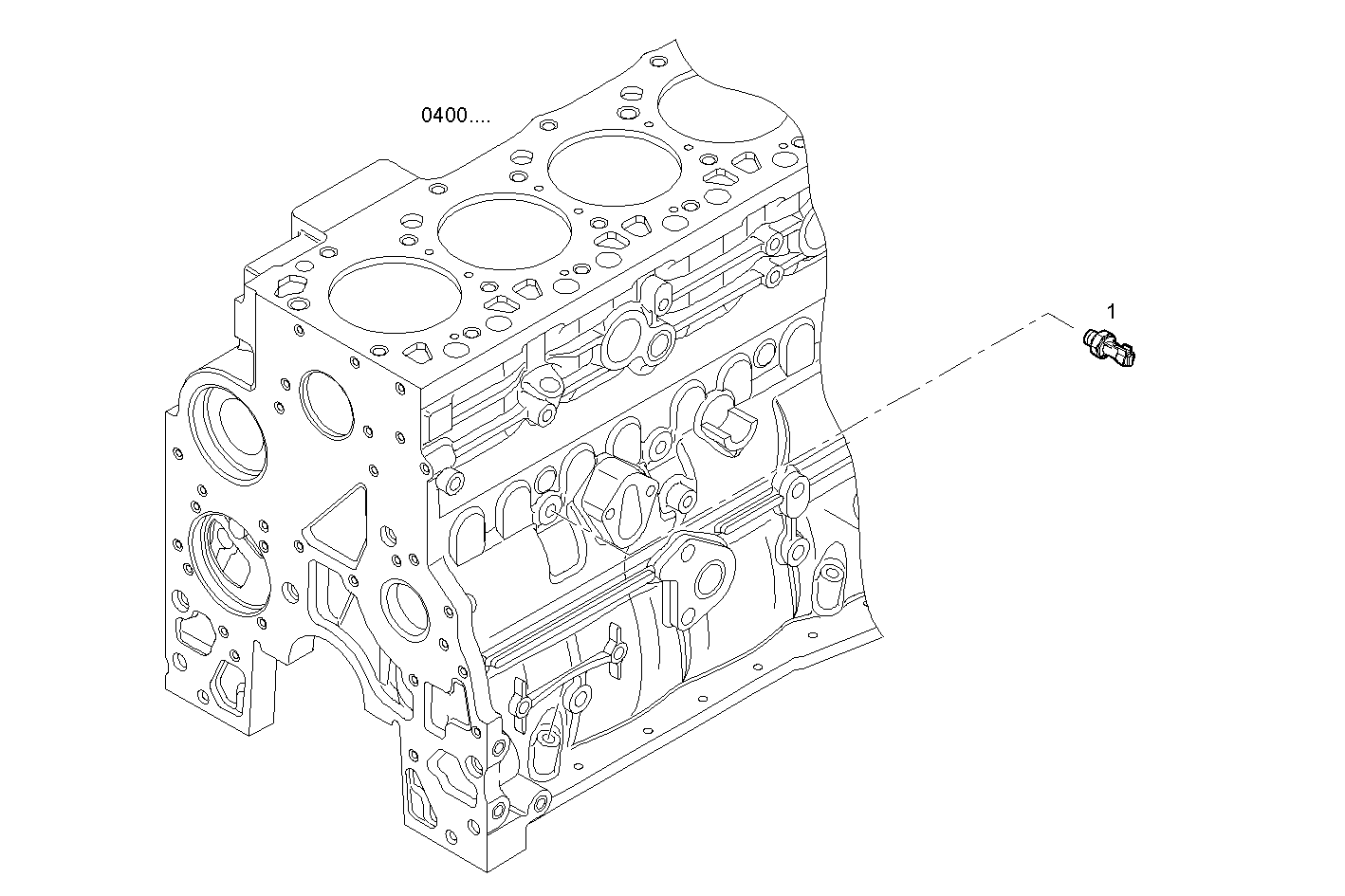 0400....

1