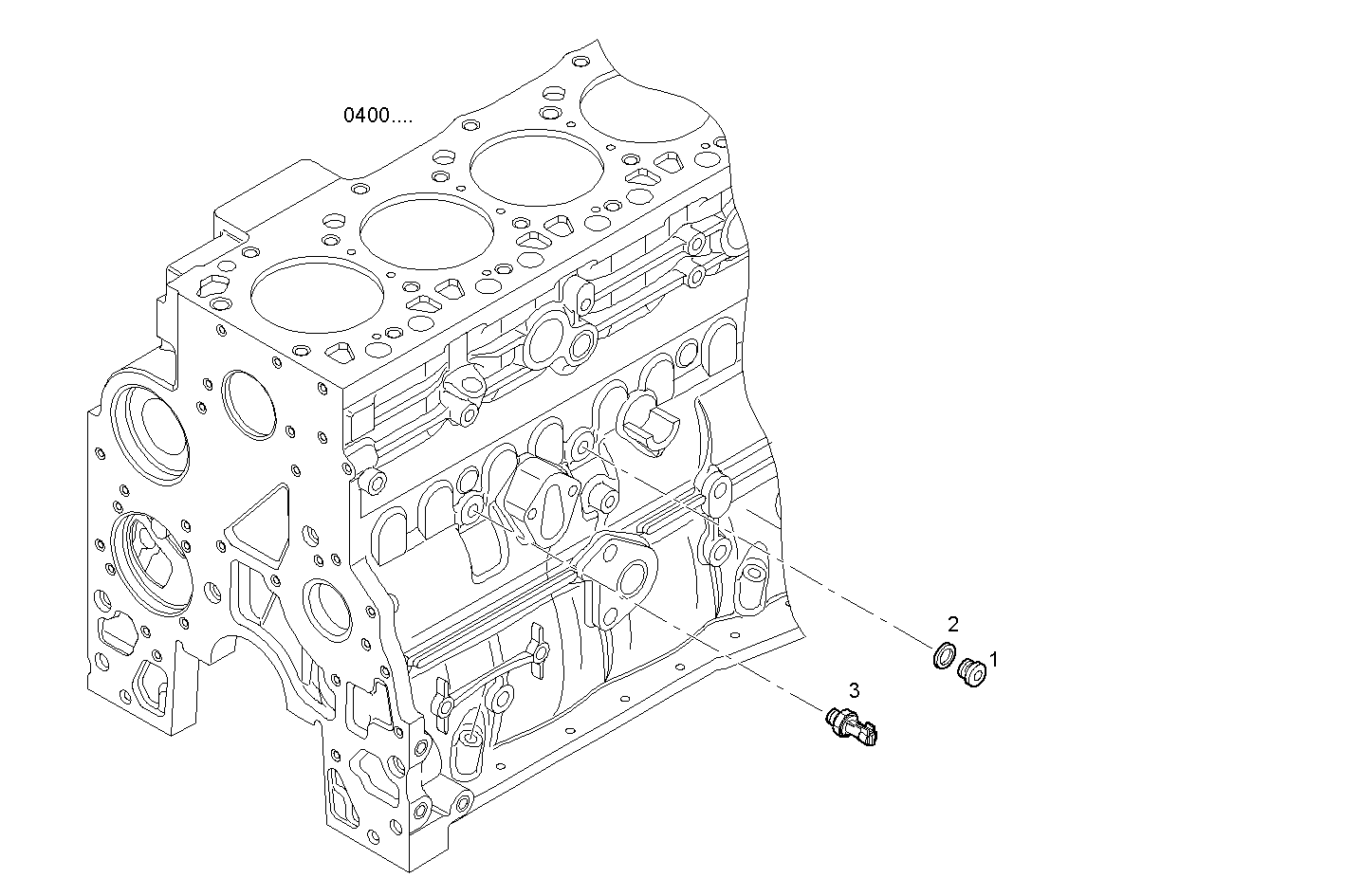 0400....

2
1
3