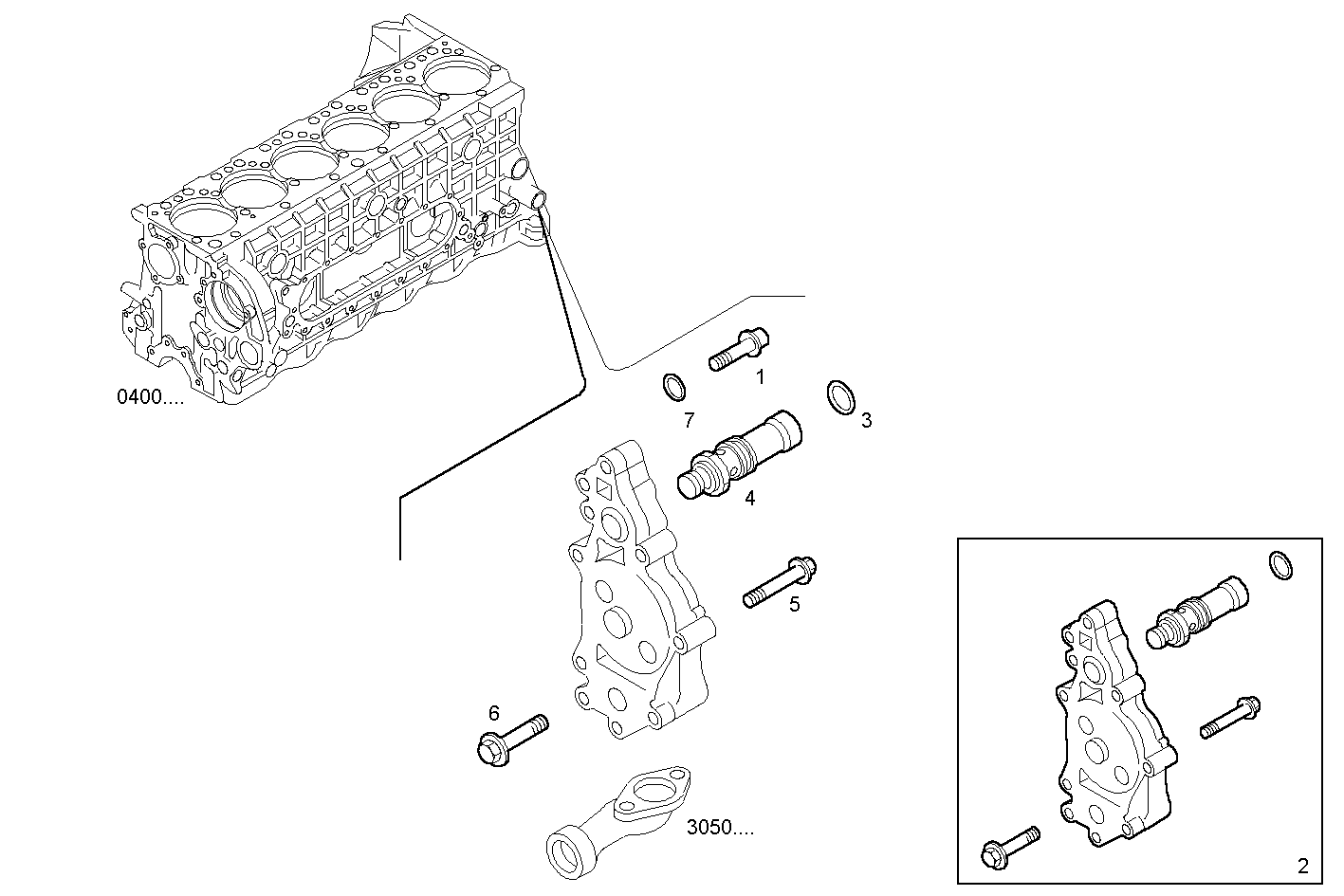 0400....

1

7

3

4

5

6

3050....

2