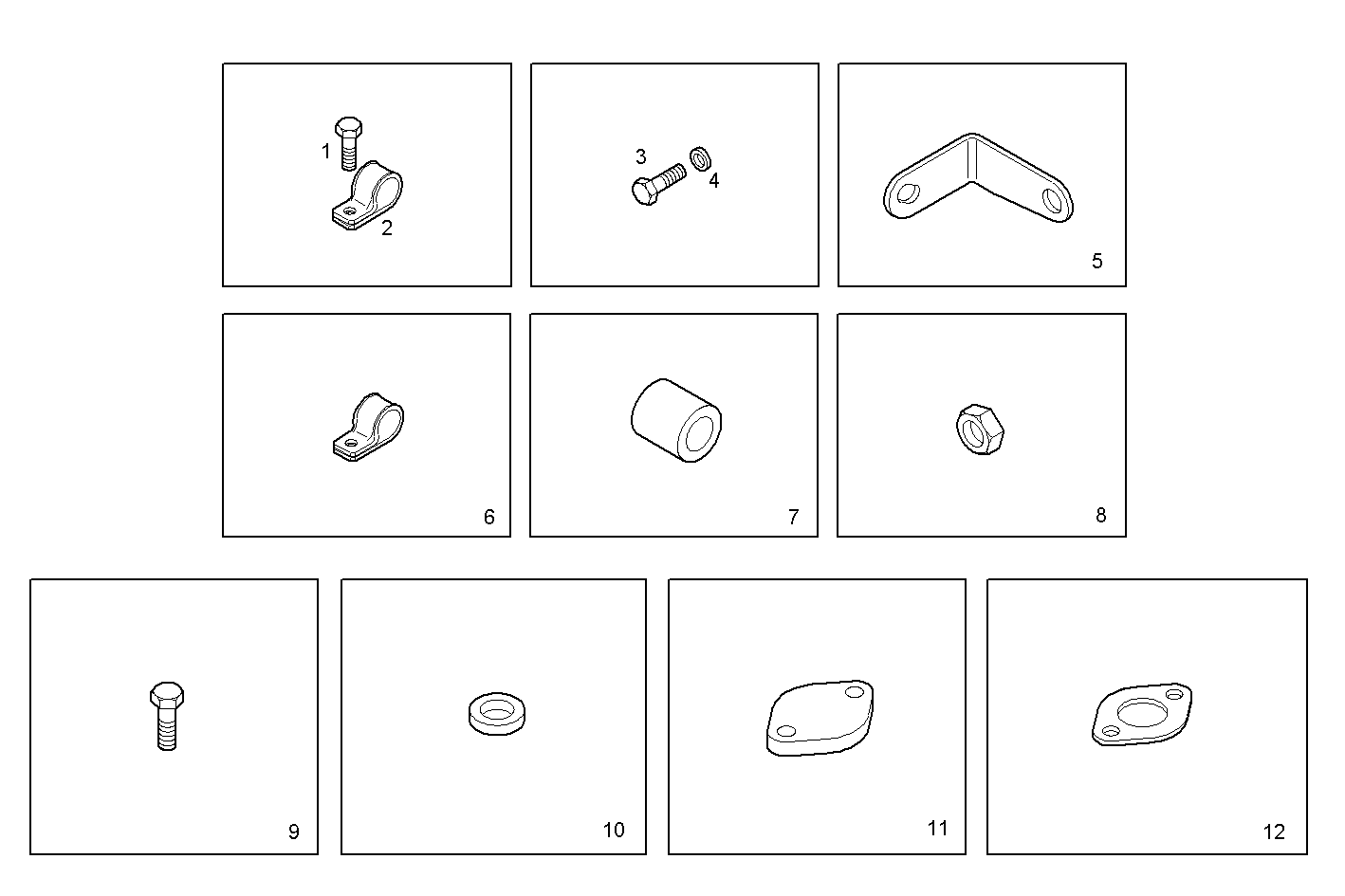 1
2
3
4
5
6
7
8
9
10
11
12