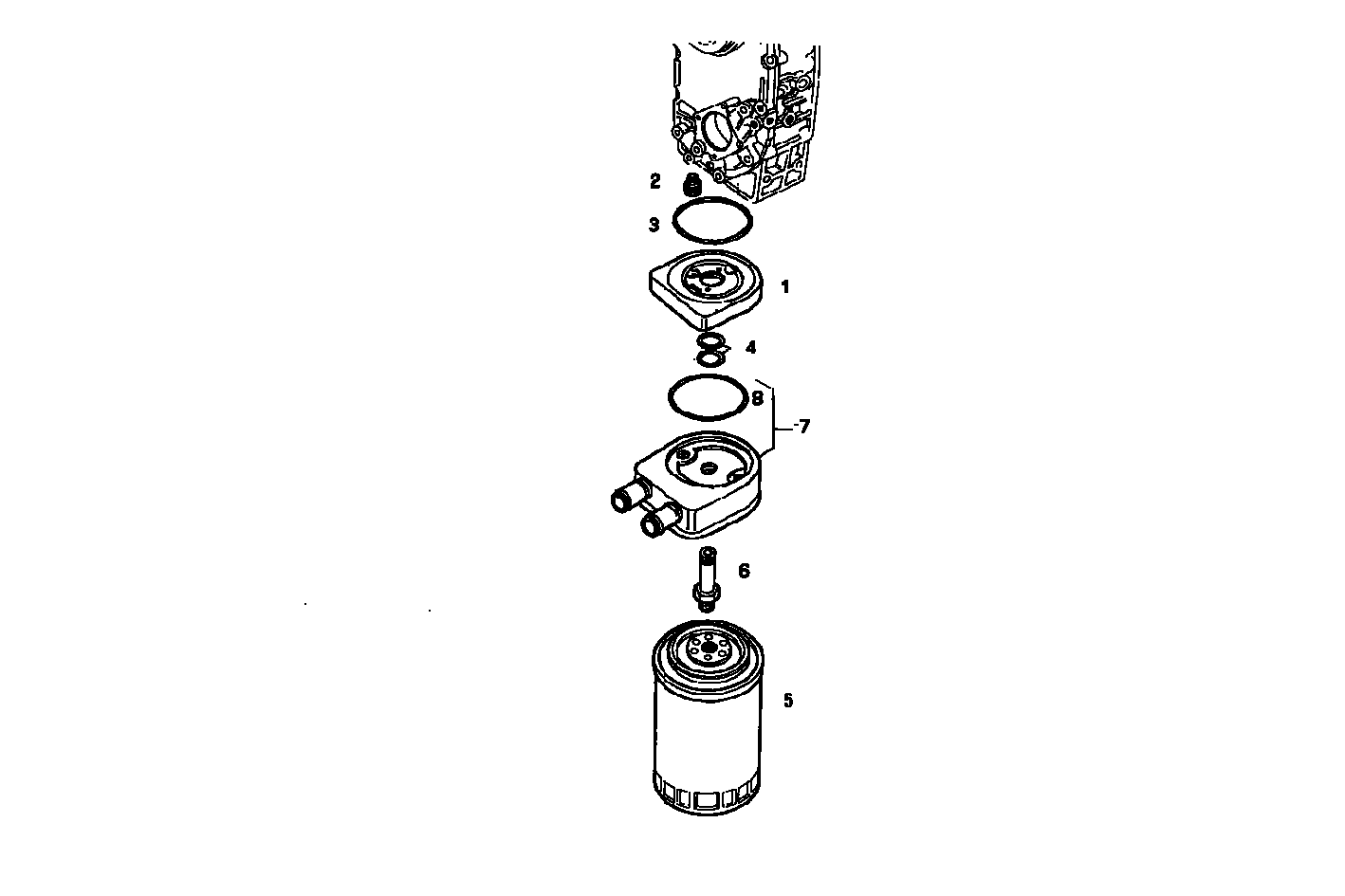 2
3
1
4
8
-7
6
5