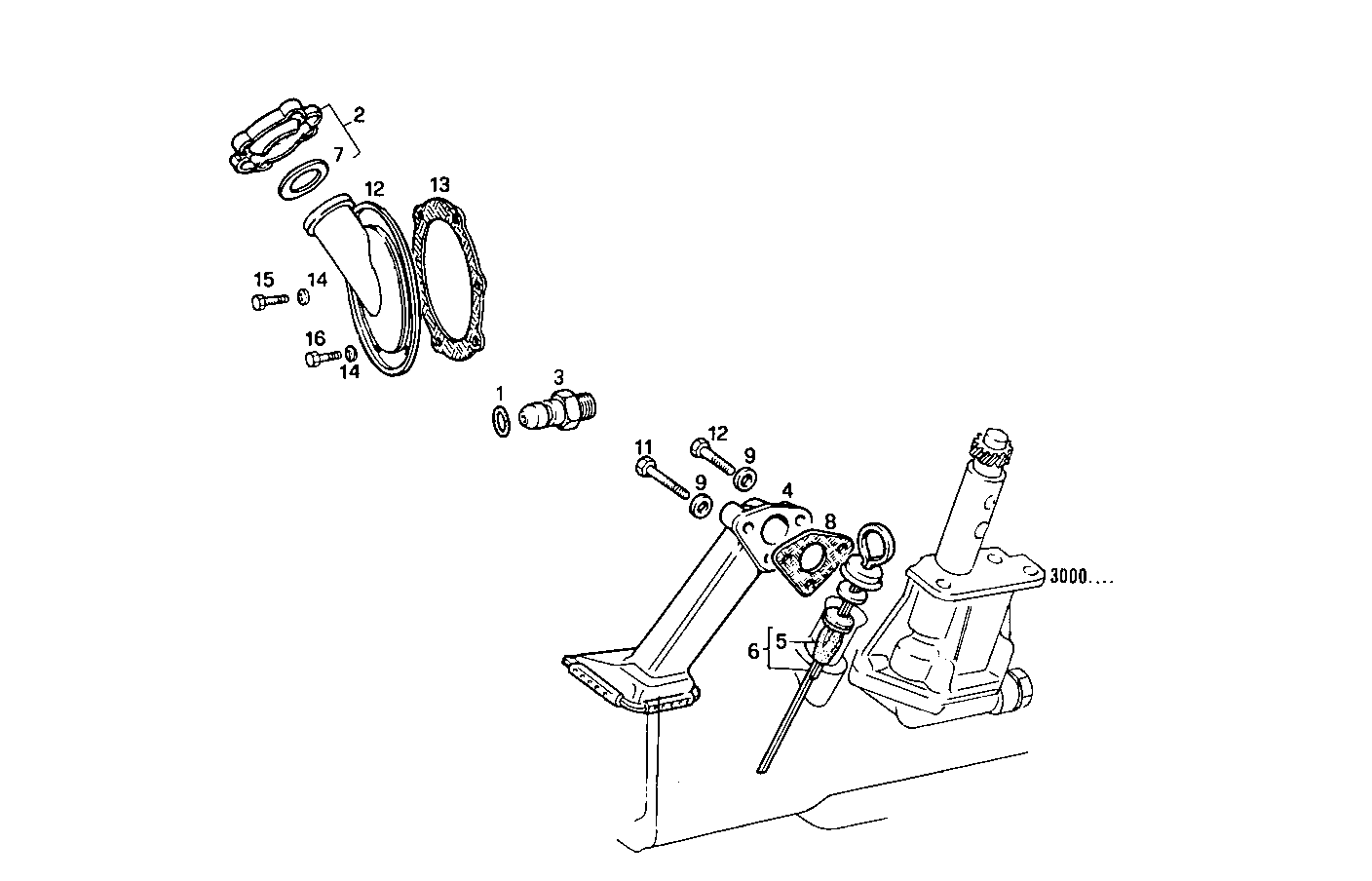 2
7
12
13
15
14
16
14
1
3
11
12
9
9
4
8
3000....
5
6