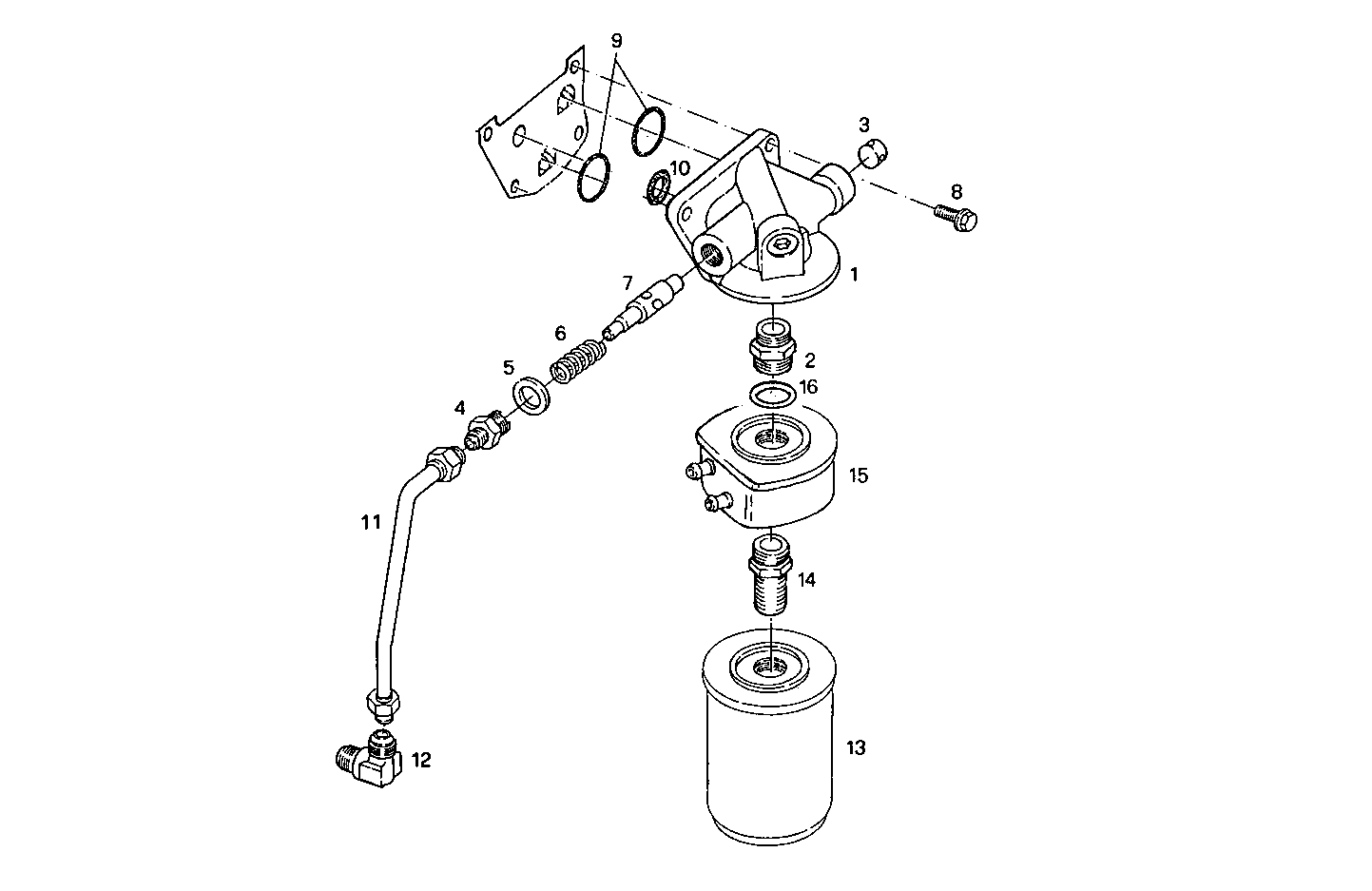 9
3
10
8
1
7
6
2
5
16
4
15
11
14
12
13