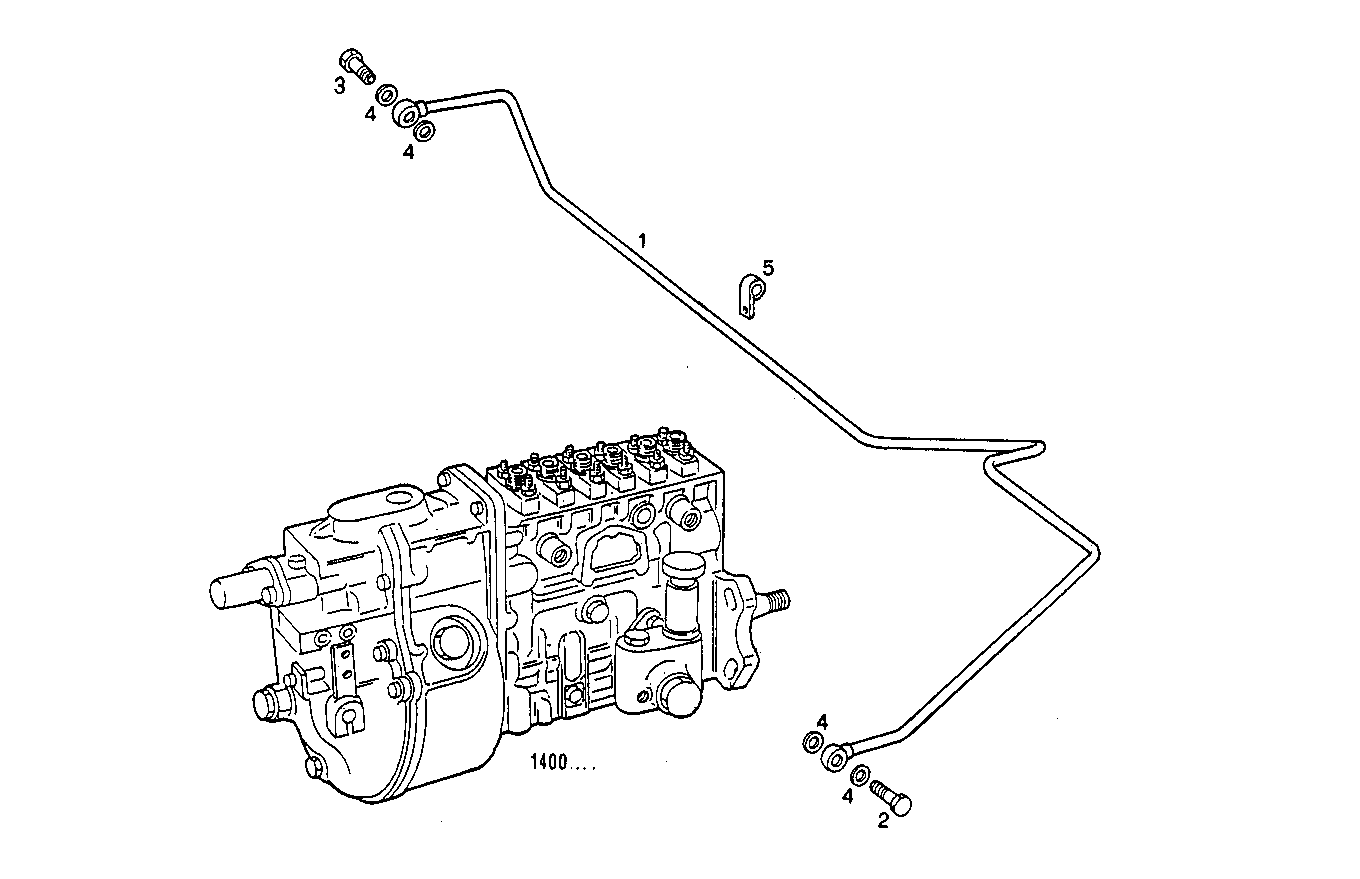 3
4
4
1
5
1400....
4
4
2